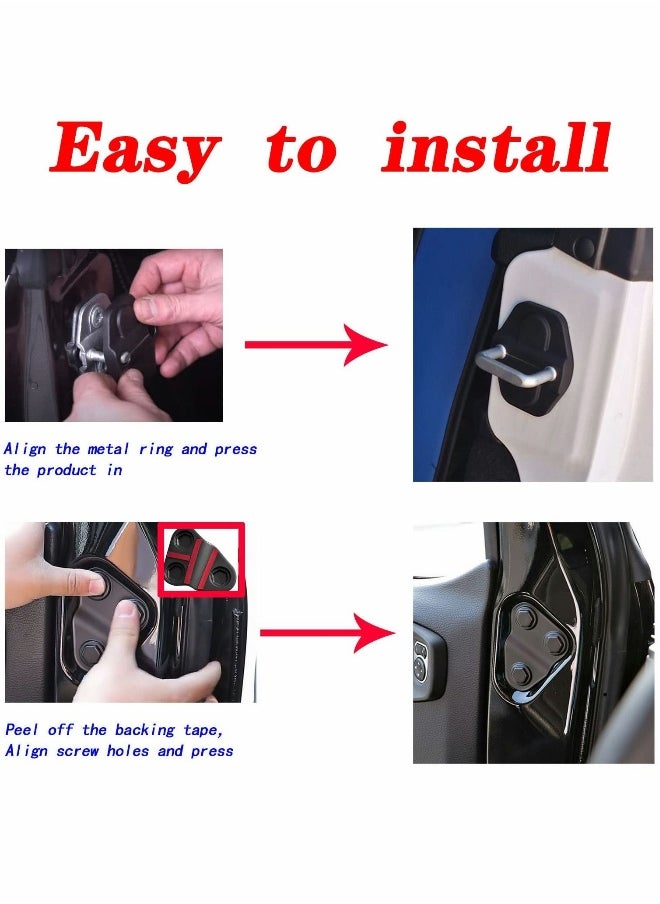 Easy to install

Align the metal ring and press the product in

Peel off the backing tape, Align screw holes and press