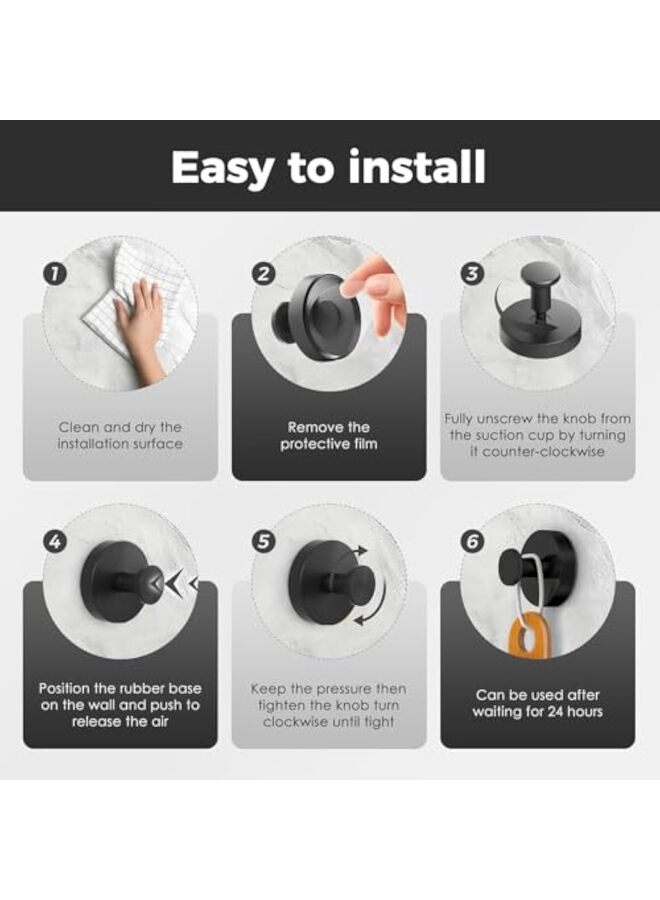 Easy to install

1
Clean and dry the installation surface

2
Remove the protective film

3
Fully unscrew the knob from the suction cup by turning it counter-clockwise

4
Position the rubber base on the wall and push to release the air

5
Keep the pressure then tighten the knob turn clockwise until tight

6
Can be used after waiting for 24 hours