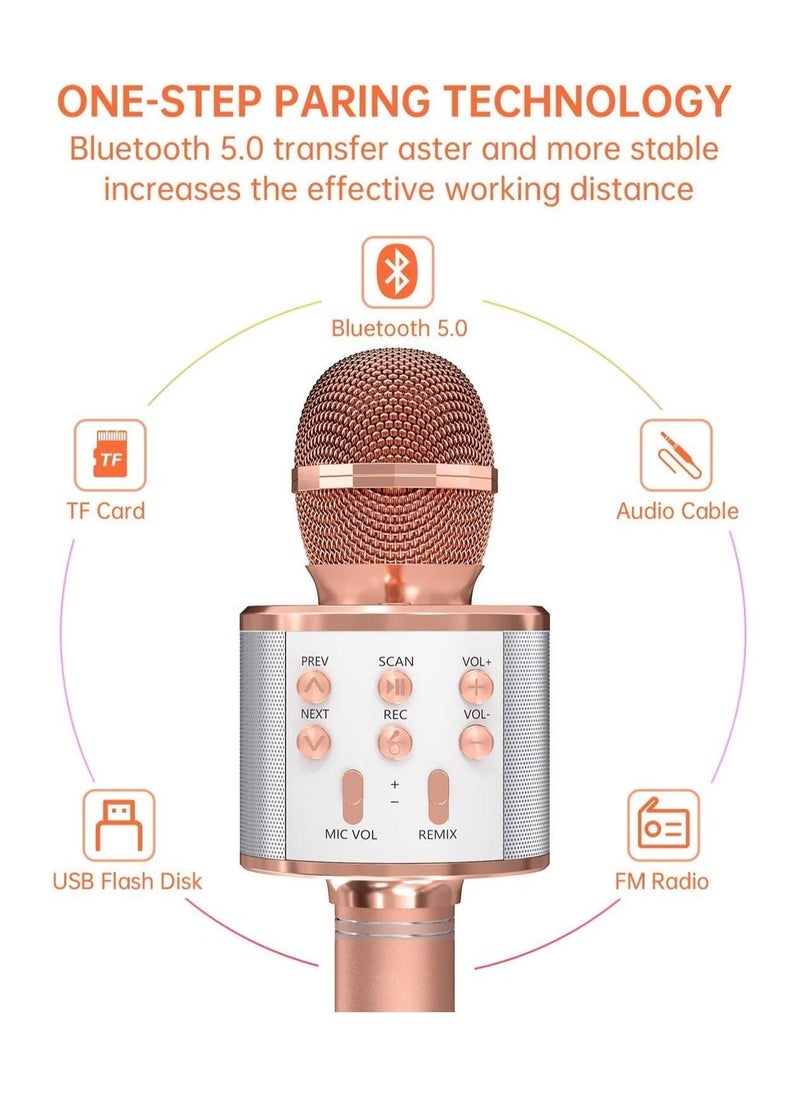 ONE-STEP PARING TECHNOLOGY
Bluetooth 5.0 transfer aster and more stable increases the effective working distance

Bluetooth 5.0

TF

TF Card

Audio Cable

PREV
SCAN
VOL+
NEXT
REC
VOL-
+
−
MIC VOL
REMIX

USB Flash Disk

FM Radio