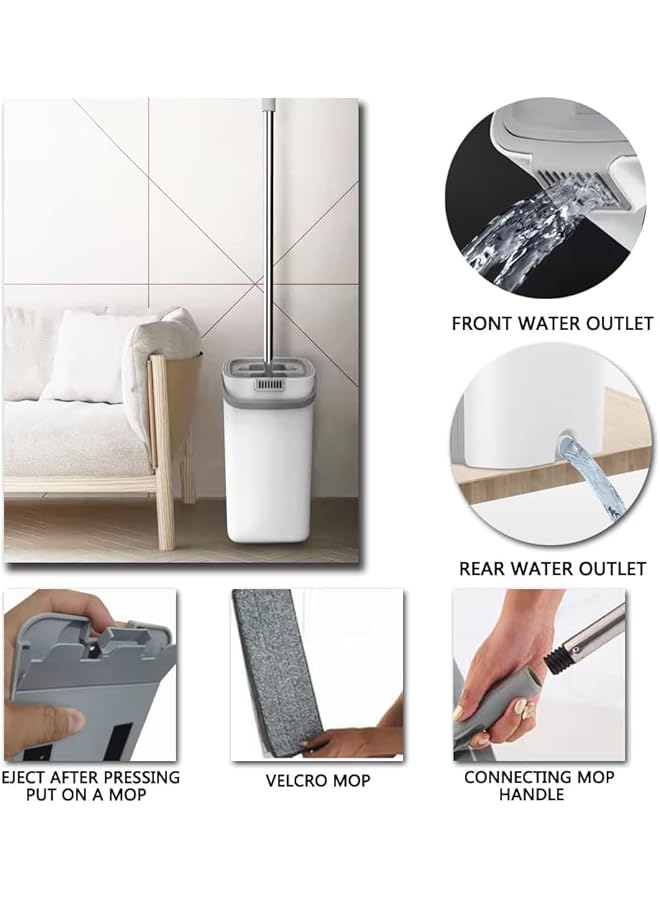 FRONT WATER OUTLET

REAR WATER OUTLET

EJECT AFTER PRESSING PUT ON A MOP

VELCRO MOP

CONNECTING MOP HANDLE