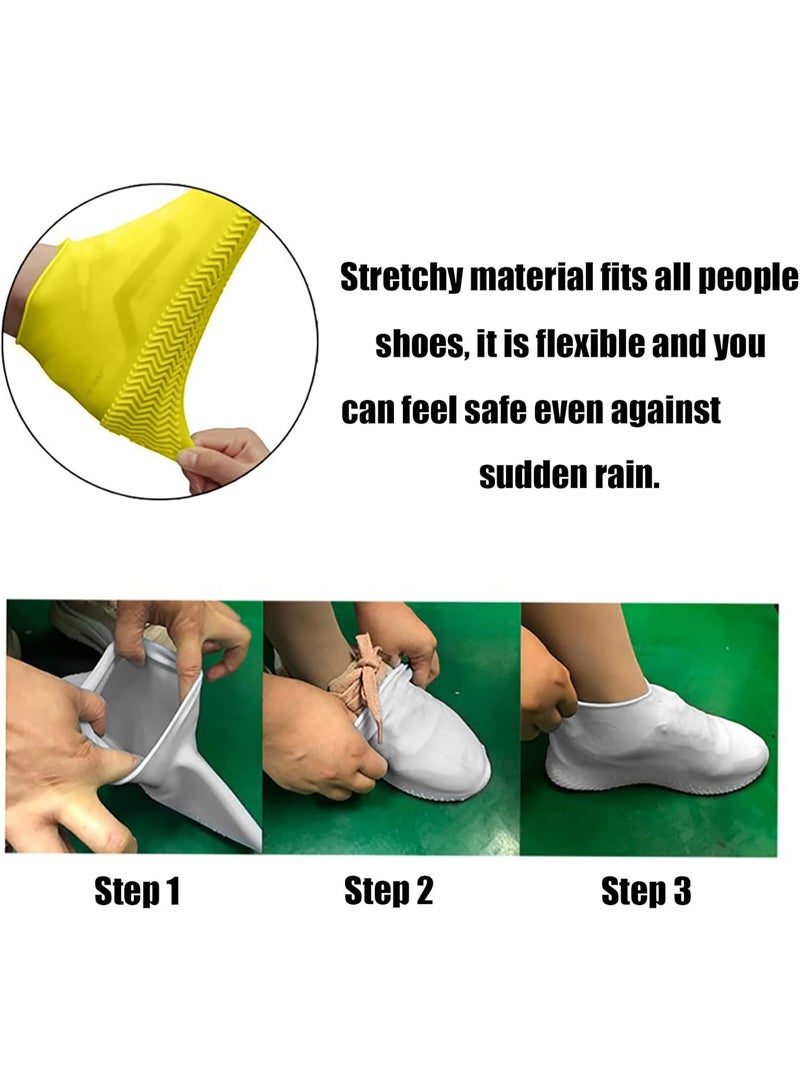 Stretchy material fits all people shoes, it is flexible and you can feel safe even against sudden rain.

Step 1

Step 2

Step 3