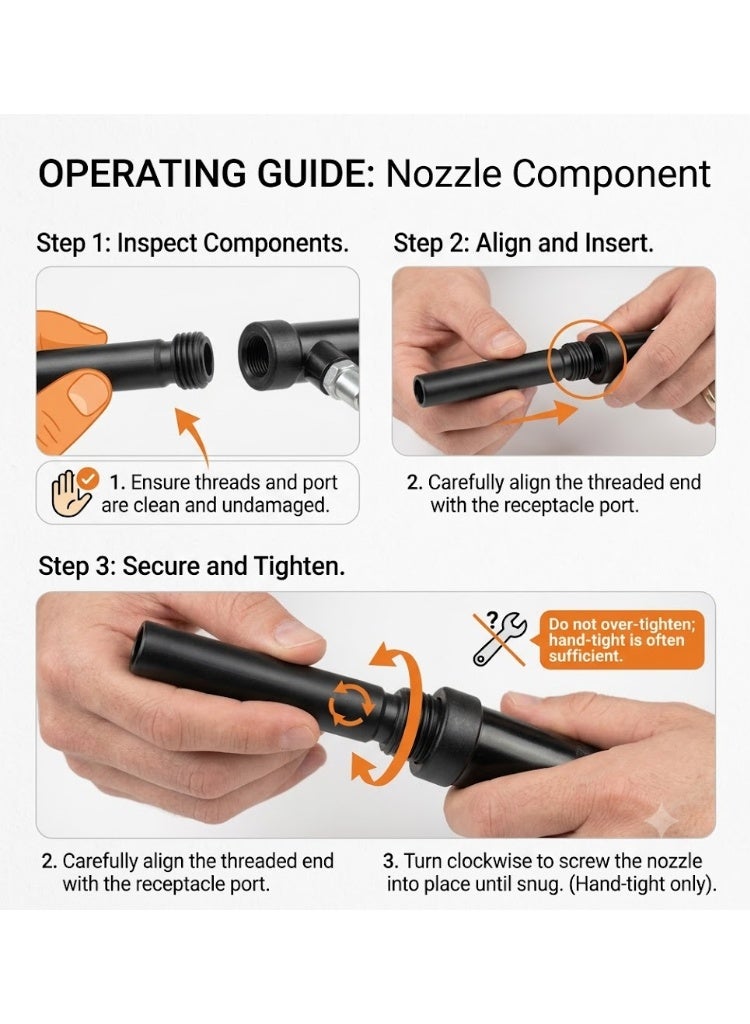 OPERATING GUIDE: Nozzle Component

Step 1: Inspect Components.

1. Ensure threads and port are clean and undamaged.

Step 2: Align and Insert.

2. Carefully align the threaded end with the receptacle port.

Step 3: Secure and Tighten.

?

Do not over-tighten; hand-tight is often sufficient.

2. Carefully align the threaded end with the receptacle port.

3. Turn clockwise to screw the nozzle into place until snug. (Hand-tight only).