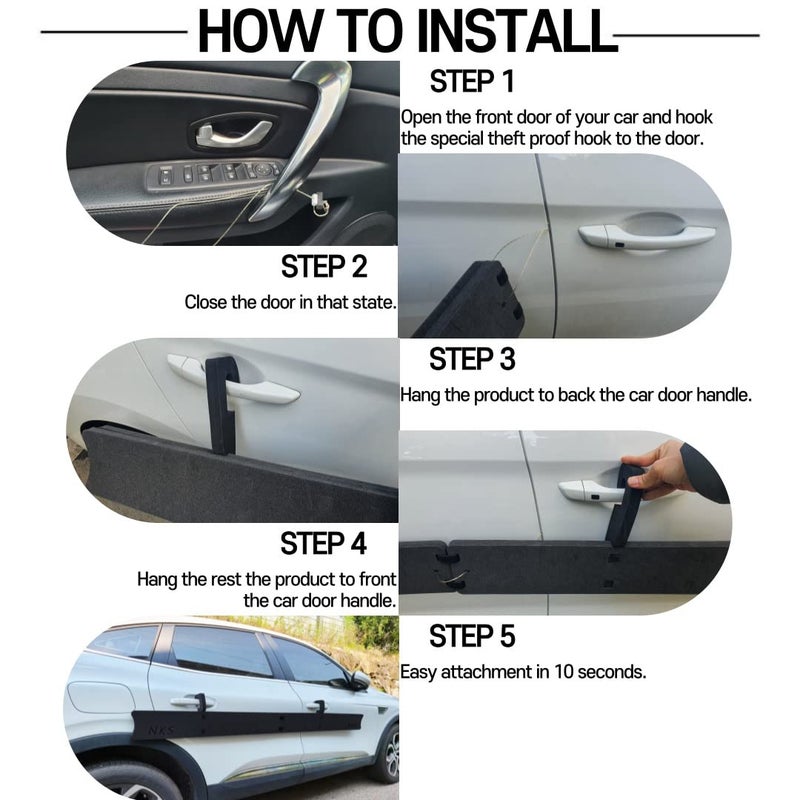 HOW TO INSTALL

STEP 1
Open the front door of your car and hook the special theft proof hook to the door.

STEP 2
Close the door in that state.

STEP 3
Hang the product to back the car door handle.

STEP 4
Hang the rest the product to front the car door handle.

STEP 5
Easy attachment in 10 seconds.

NKS