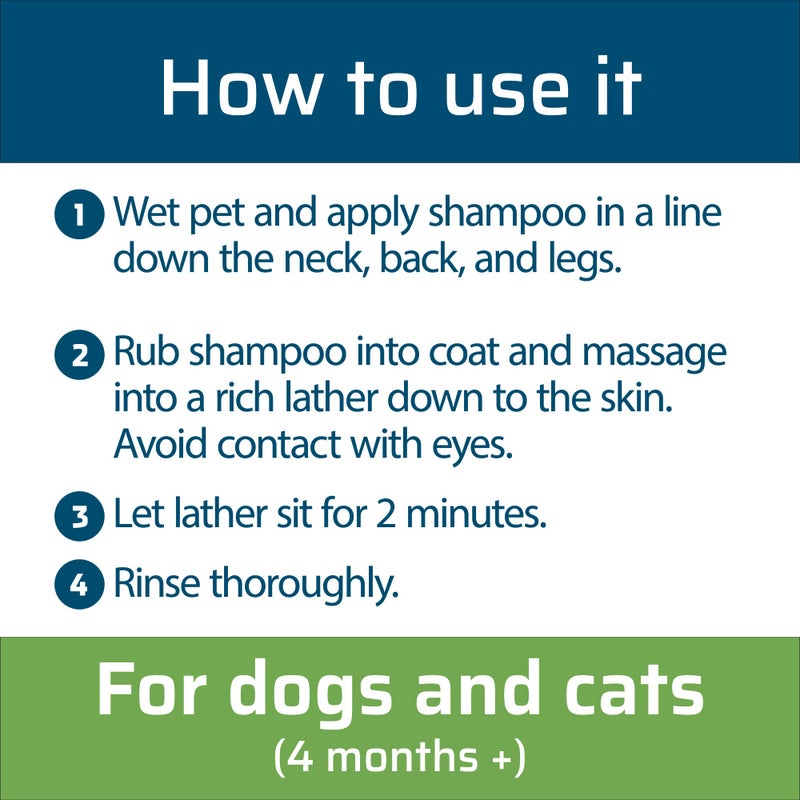 How to use it

1 Wet pet and apply shampoo in a line down the neck, back, and legs.

2 Rub shampoo into coat and massage into a rich lather down to the skin. Avoid contact with eyes.

3 Let lather sit for 2 minutes.

4 Rinse thoroughly.

For dogs and cats
(4 months +)