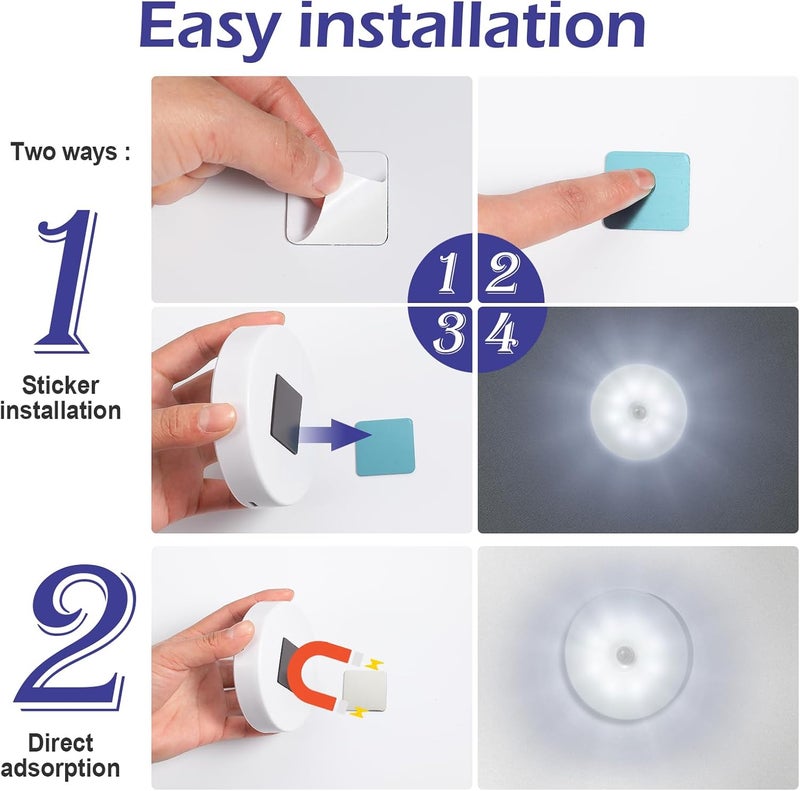 Easy installation

Two ways :

1

Sticker installation

1 2
3 4

2

Direct adsorption