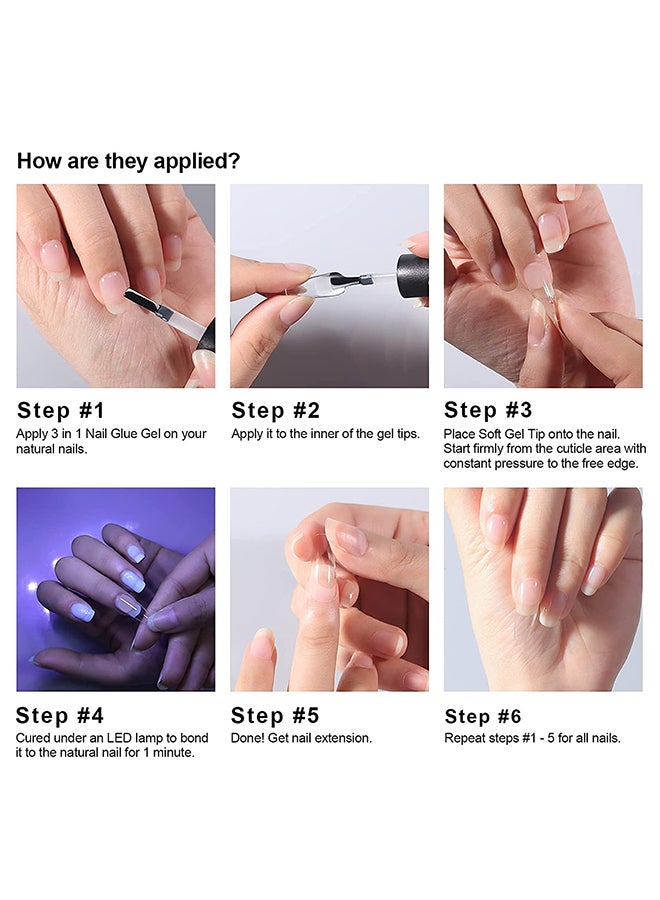 How are they applied?

Step #1
Apply 3 in 1 Nail Glue Gel on your natural nails.

Step #2
Apply it to the inner of the gel tips.

Step #3
Place Soft Gel Tip onto the nail. Start firmly from the cuticle area with constant pressure to the free edge.

Step #4
Cured under an LED lamp to bond it to the natural nail for 1 minute.

Step #5
Done! Get nail extension.

Step #6
Repeat steps #1 - 5 for all nails.