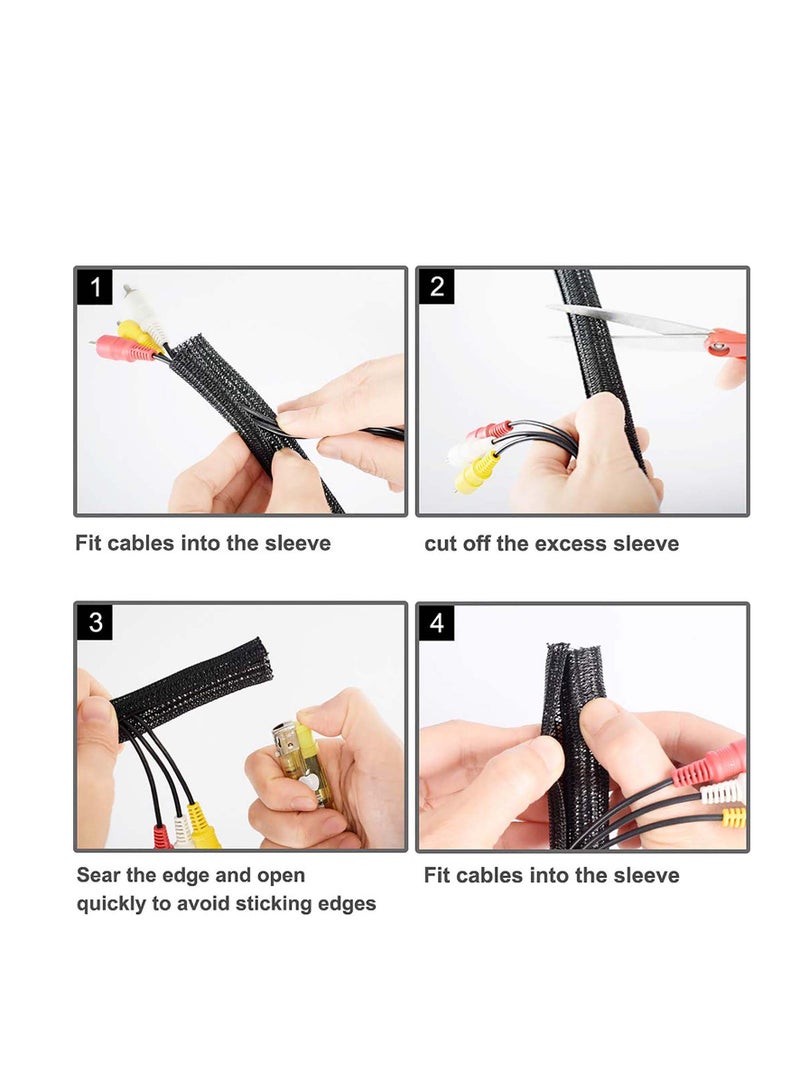 1

Fit cables into the sleeve

2

cut off the excess sleeve

3

Sear the edge and open quickly to avoid sticking edges

4

Fit cables into the sleeve