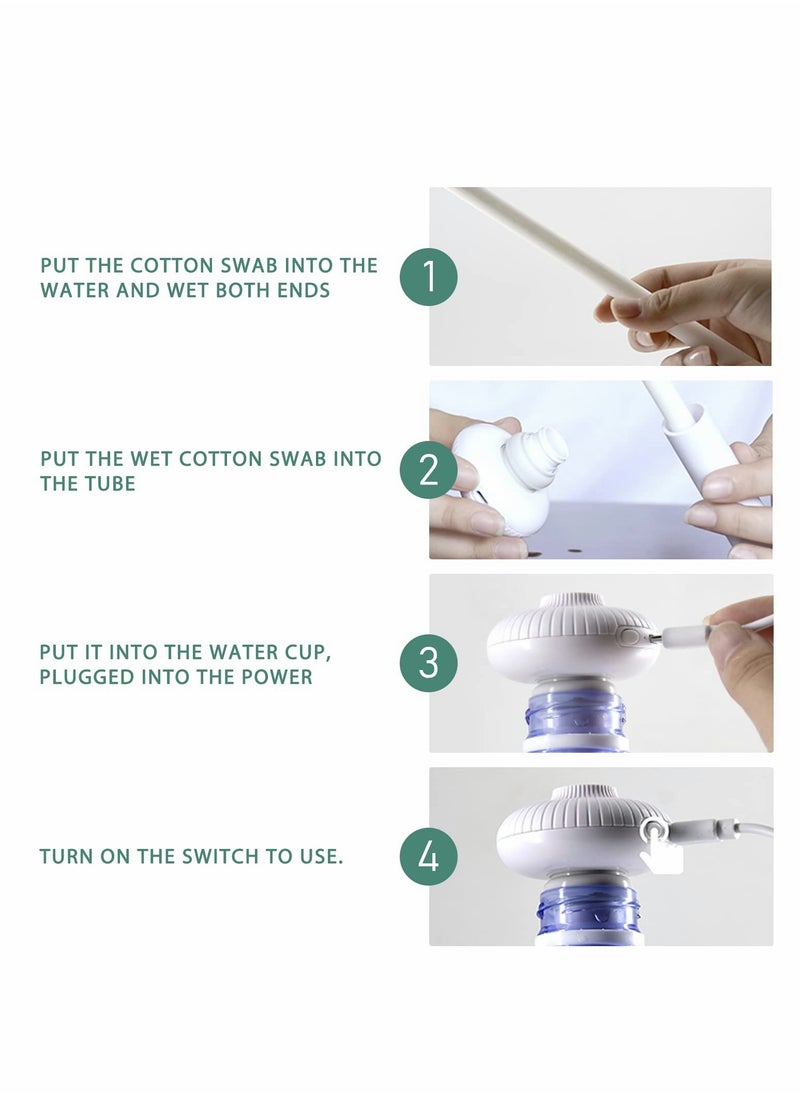 PUT THE COTTON SWAB INTO THE WATER AND WET BOTH ENDS

1

PUT THE WET COTTON SWAB INTO THE TUBE

2

PUT IT INTO THE WATER CUP, PLUGGED INTO THE POWER

3

TURN ON THE SWITCH TO USE.

4