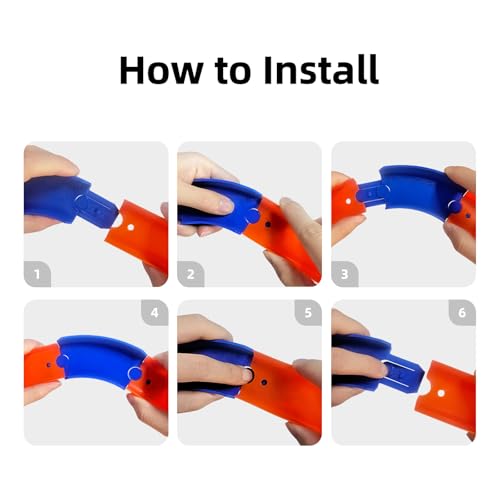 How to Install

1

2

3

4

5

6