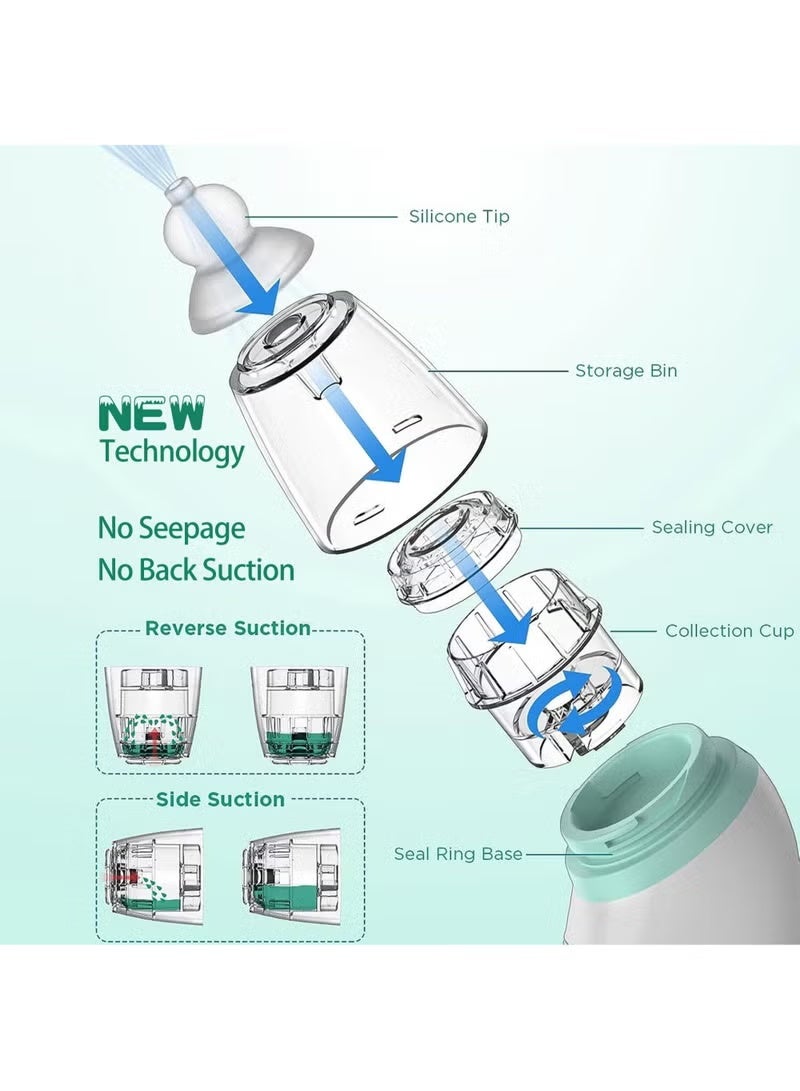 Silicone Tip

Storage Bin

NEW
Technology

No Seepage
No Back Suction

Sealing Cover

Collection Cup

Reverse Suction

Side Suction

Seal Ring Base