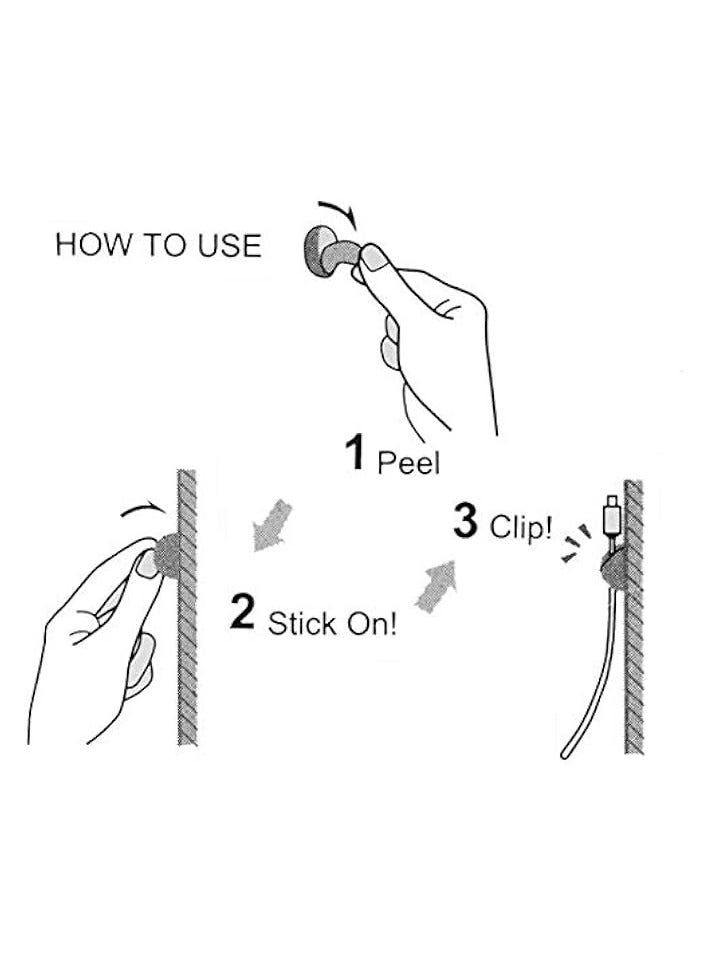 HOW TO USE

1 Peel

2 Stick On!

3 Clip!