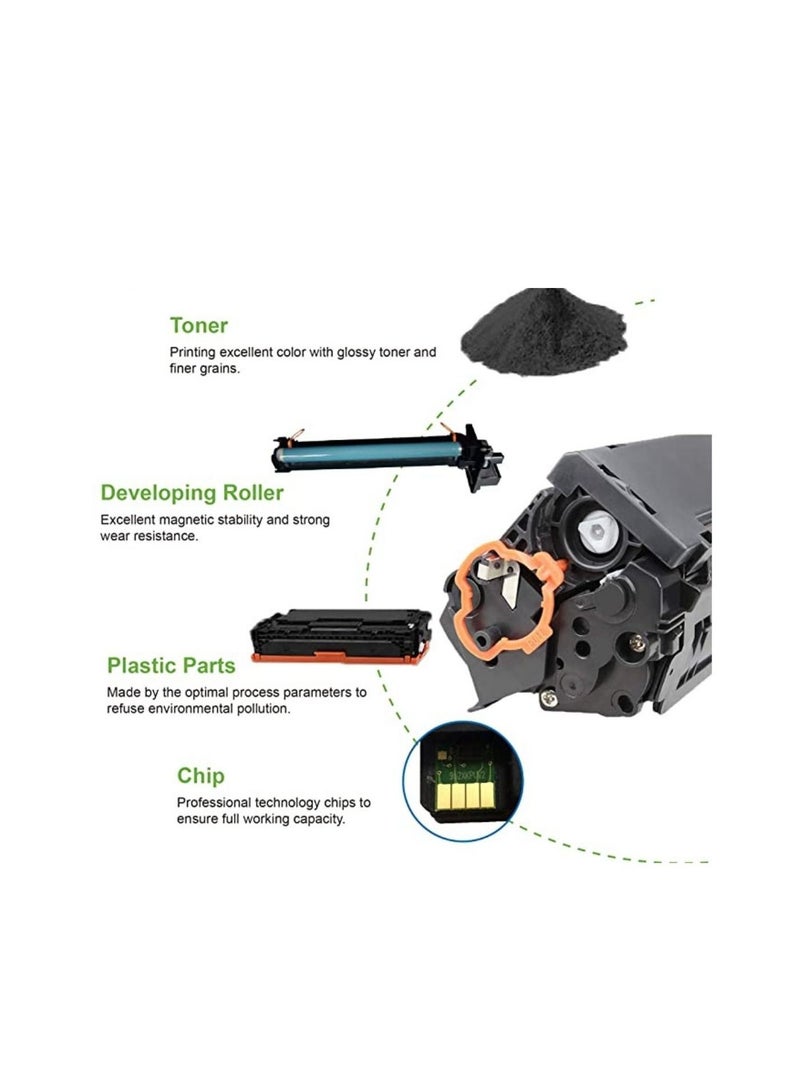 Toner
Printing excellent color with glossy toner and finer grains.

Developing Roller
Excellent magnetic stability and strong wear resistance.

Plastic Parts
Made by the optimal process parameters to refuse environmental pollution.

Chip
Professional technology chips to ensure full working capacity.