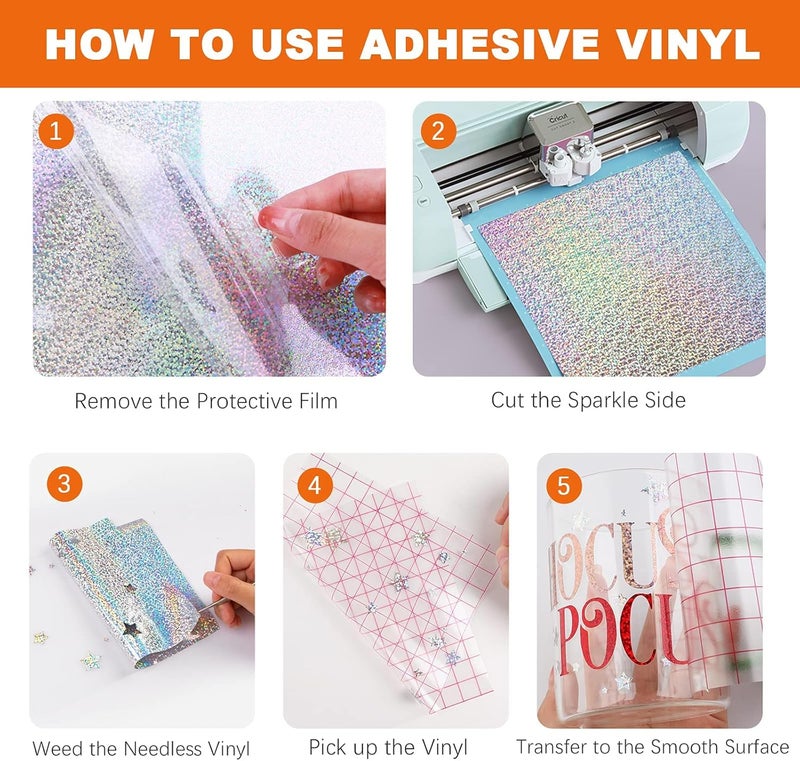 HOW TO USE ADHESIVE VINYL

1

Remove the Protective Film

2

Cricut

Cut the Sparkle Side

3

Weed the Needless Vinyl

4

Pick up the Vinyl

5

OCUS

POCU

Transfer to the Smooth Surface