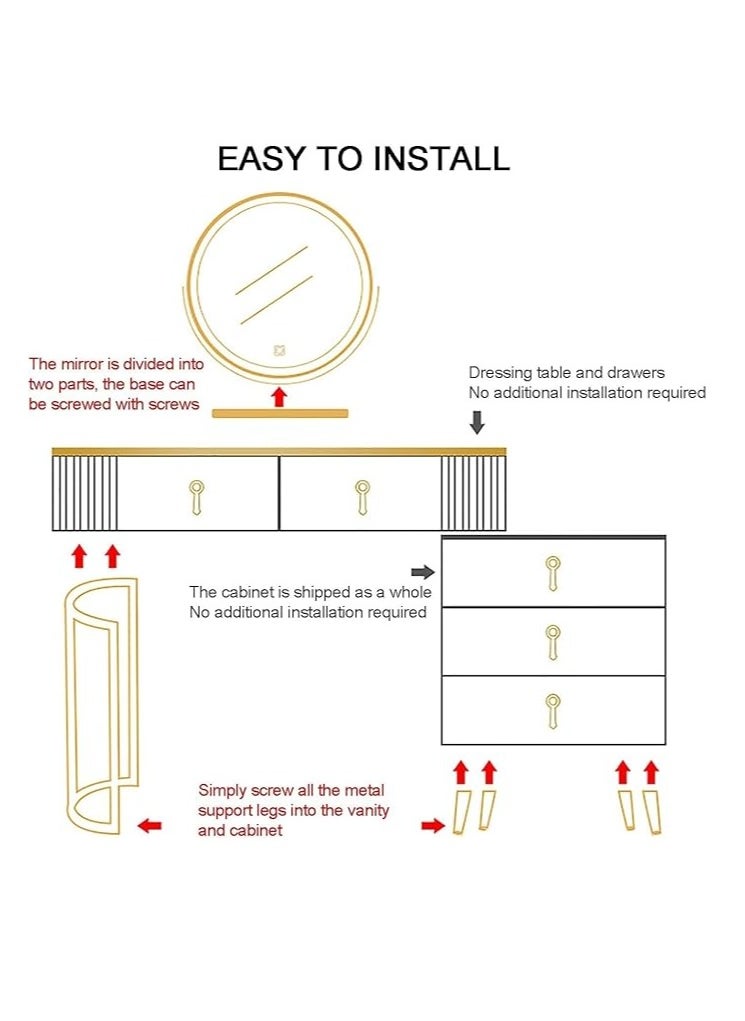 EASY TO INSTALL

The mirror is divided into two parts, the base can be screwed with screws

Dressing table and drawers
No additional installation required

The cabinet is shipped as a whole
No additional installation required

Simply screw all the metal support legs into the vanity and cabinet