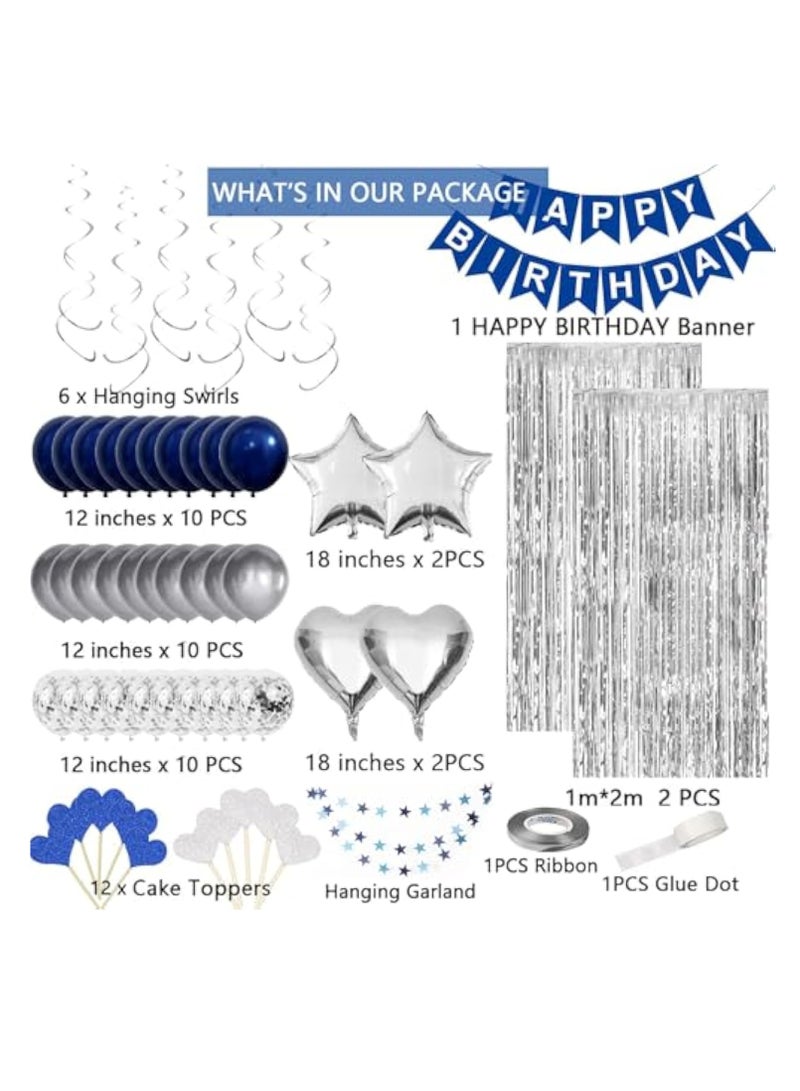 WHAT'S IN OUR PACKAGE

HAPPY BIRTHDAY

1 HAPPY BIRTHDAY Banner

6 x Hanging Swirls

12 inches x 10 PCS

18 inches x 2PCS

12 inches x 10 PCS

12 inches x 10 PCS

18 inches x 2PCS

1m*2m 2 PCS

12 x Cake Toppers

Hanging Garland

1PCS Ribbon

1PCS Glue Dot