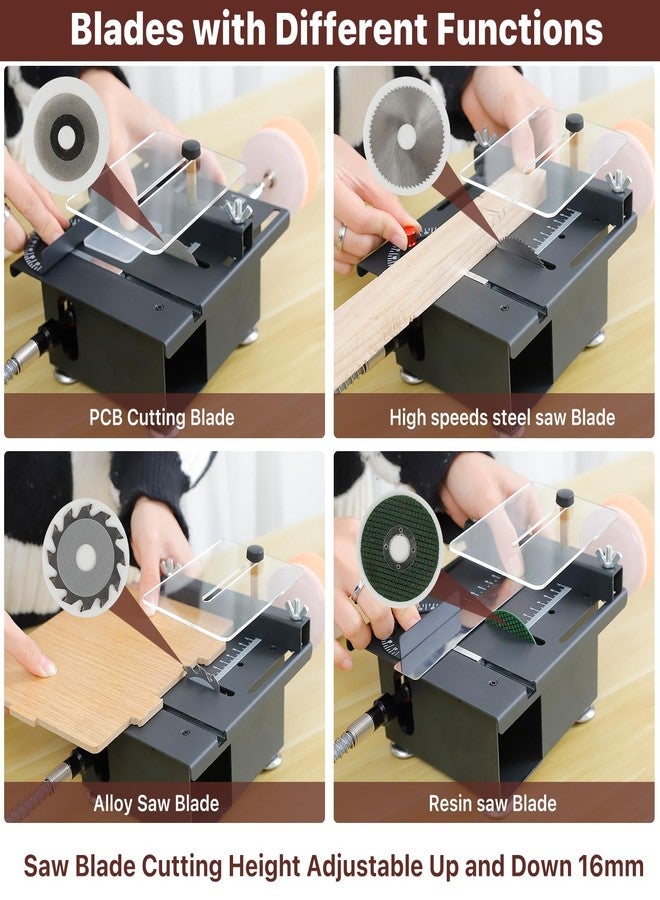 Blades with Different Functions

PCB Cutting Blade

High speeds steel saw Blade

Alloy Saw Blade

Resin saw Blade

Saw Blade Cutting Height Adjustable Up and Down 16mm