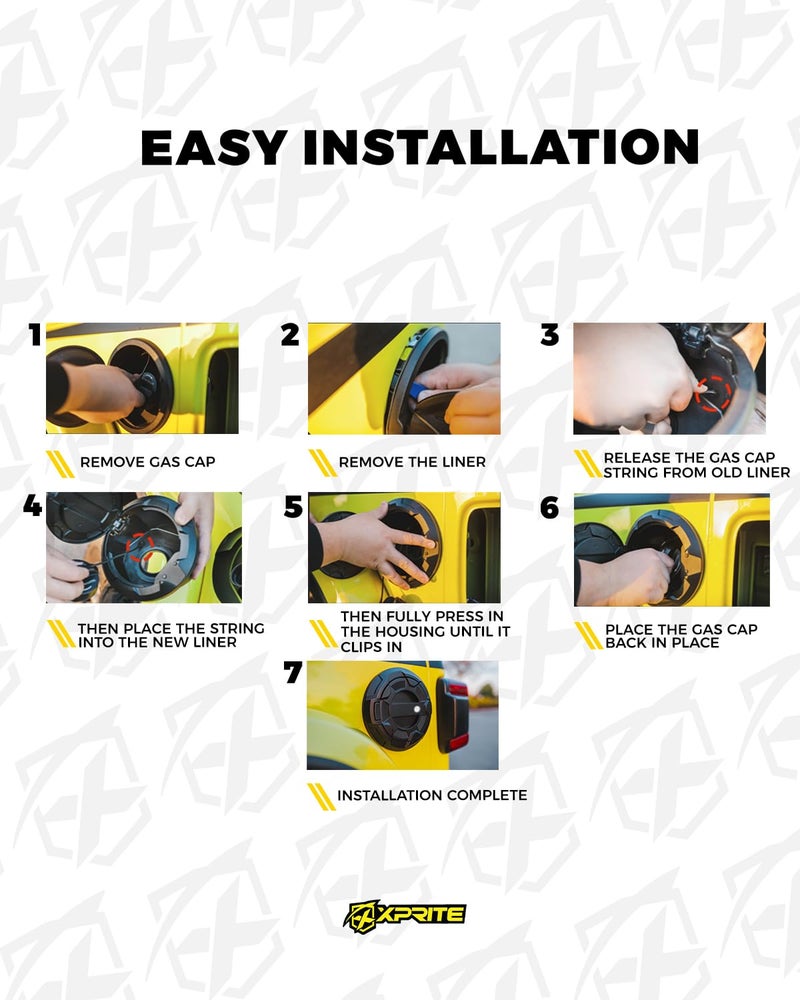 EASY INSTALLATION

1
REMOVE GAS CAP

2
REMOVE THE LINER

3
RELEASE THE GAS CAP STRING FROM OLD LINER

4
THEN PLACE THE STRING INTO THE NEW LINER

5
THEN FULLY PRESS IN THE HOUSING UNTIL IT CLIPS IN

6
PLACE THE GAS CAP BACK IN PLACE

7
INSTALLATION COMPLETE

XPRITE