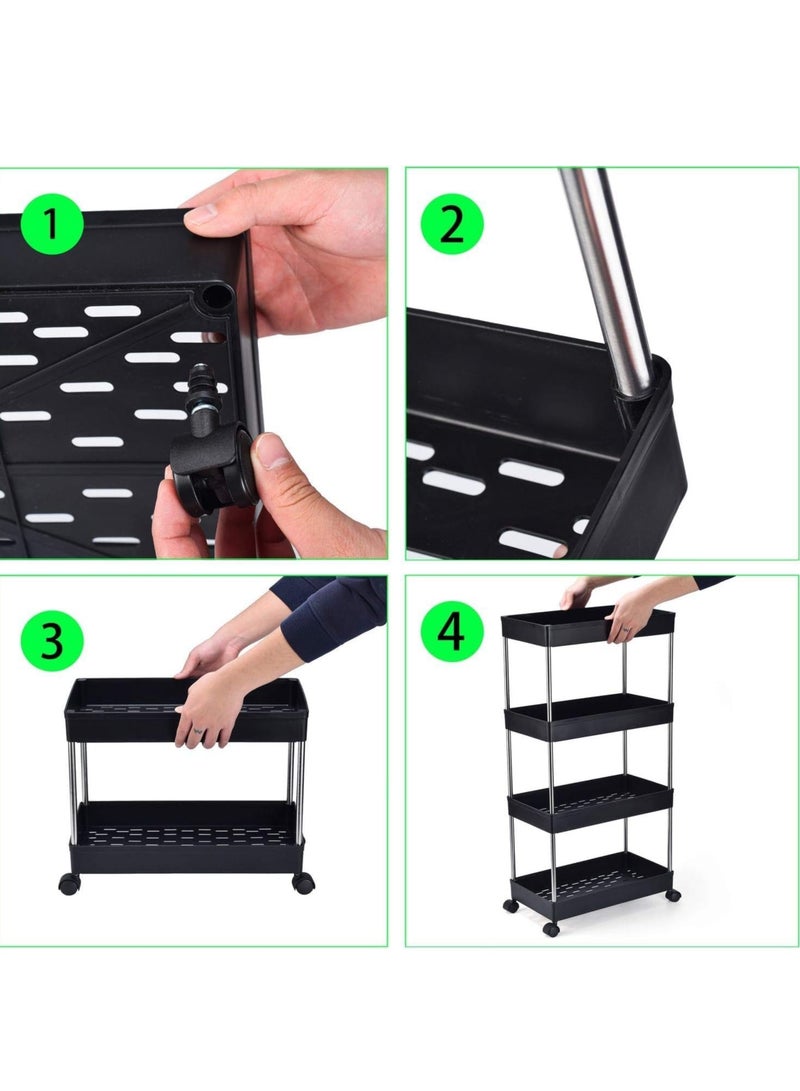 1

2

3

4