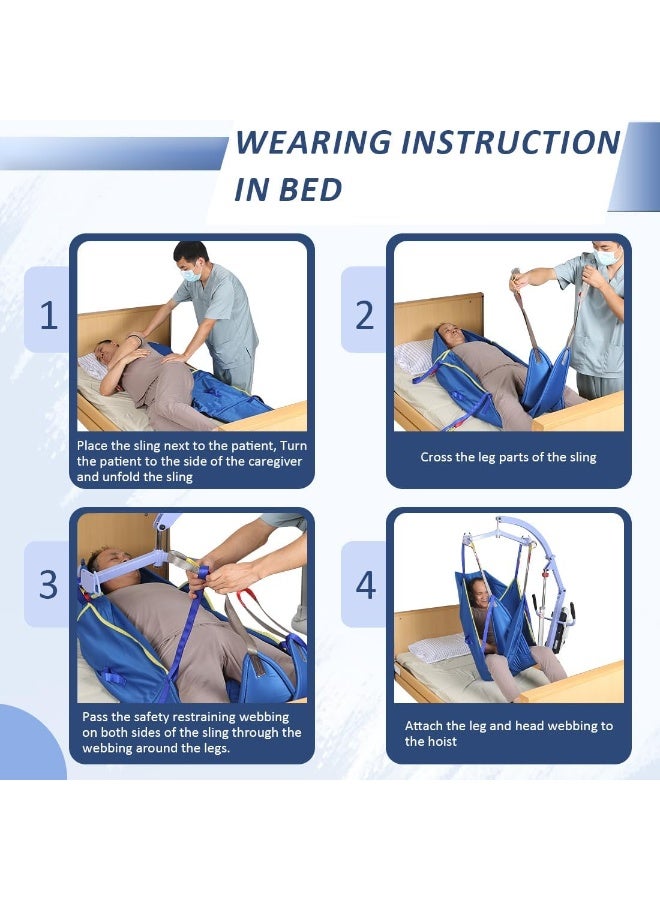 WEARING INSTRUCTION IN BED

1

Place the sling next to the patient, Turn the patient to the side of the caregiver and unfold the sling

2

Cross the leg parts of the sling

3

Pass the safety restraining webbing on both sides of the sling through the webbing around the legs.

4

Attach the leg and head webbing to the hoist