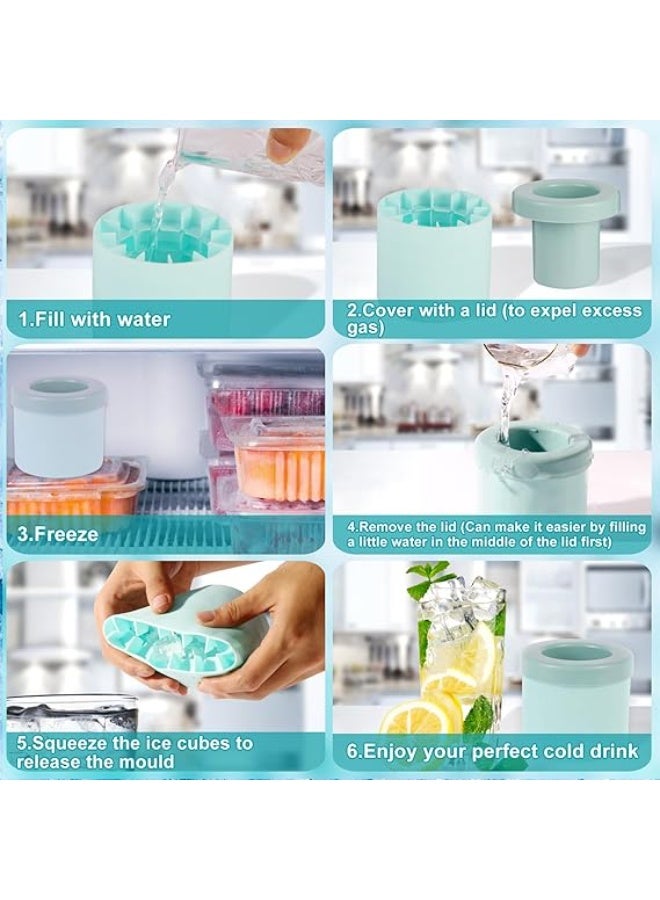 1.Fill with water

2.Cover with a lid (to expel excess gas)

3.Freeze

4.Remove the lid (Can make it easier by filling a little water in the middle of the lid first)

5.Squeeze the ice cubes to release the mould

6.Enjoy your perfect cold drink