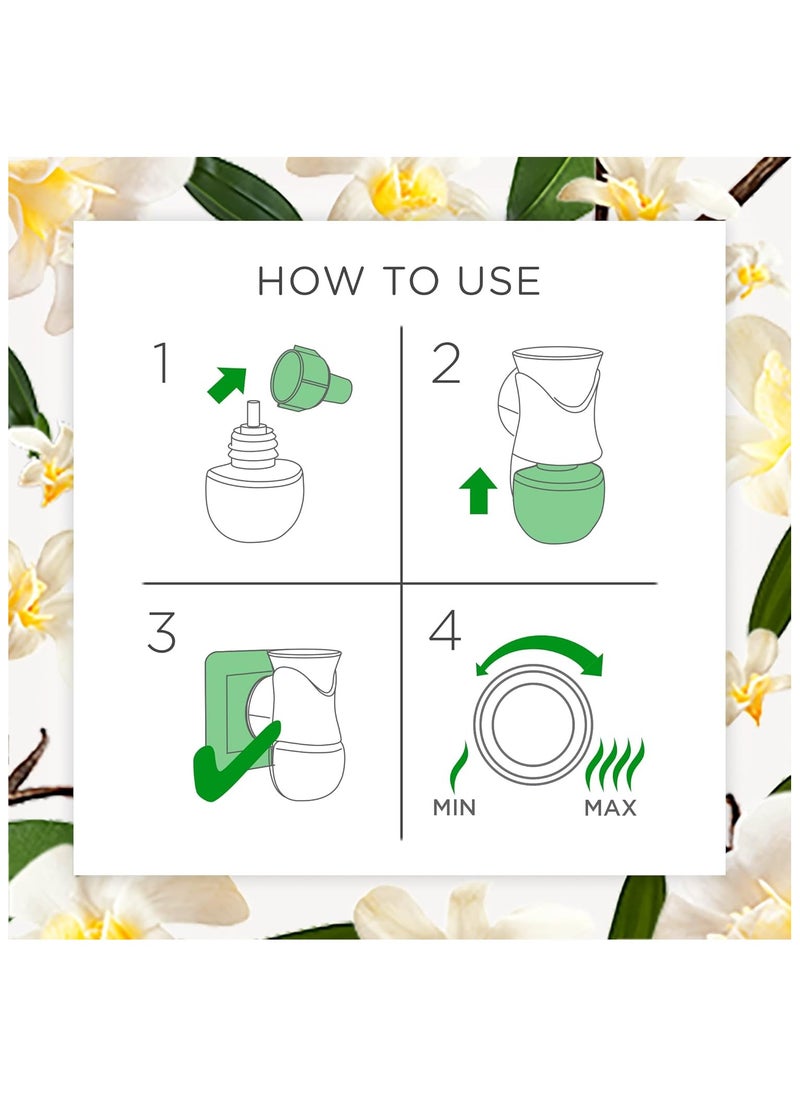 HOW TO USE

1

2

3

4

MIN

MAX