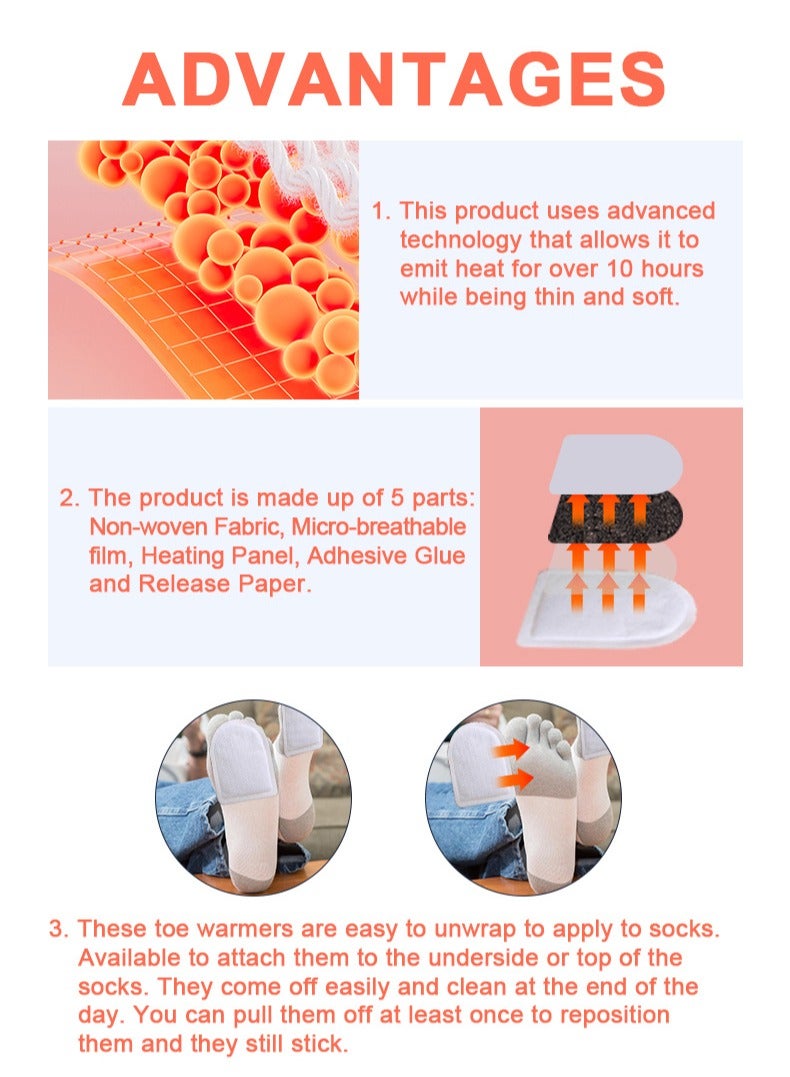 ADVANTAGES

1. This product uses advanced technology that allows it to emit heat for over 10 hours while being thin and soft.

2. The product is made up of 5 parts: Non-woven Fabric, Micro-breathable film, Heating Panel, Adhesive Glue and Release Paper.

3. These toe warmers are easy to unwrap to apply to socks. Available to attach them to the underside or top of the socks. They come off easily and clean at the end of the day. You can pull them off at least once to reposition them and they still stick.