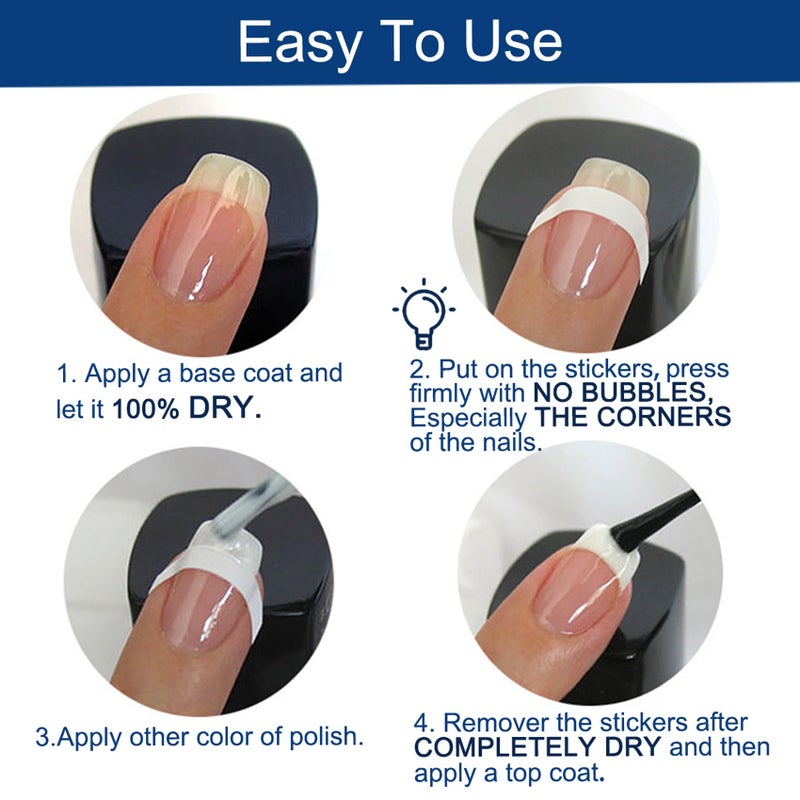 Easy To Use

1. Apply a base coat and let it 100% DRY.

2. Put on the stickers, press firmly with NO BUBBLES, Especially THE CORNERS of the nails.

3.Apply other color of polish.

4. Remover the stickers after COMPLETELY DRY and then apply a top coat.