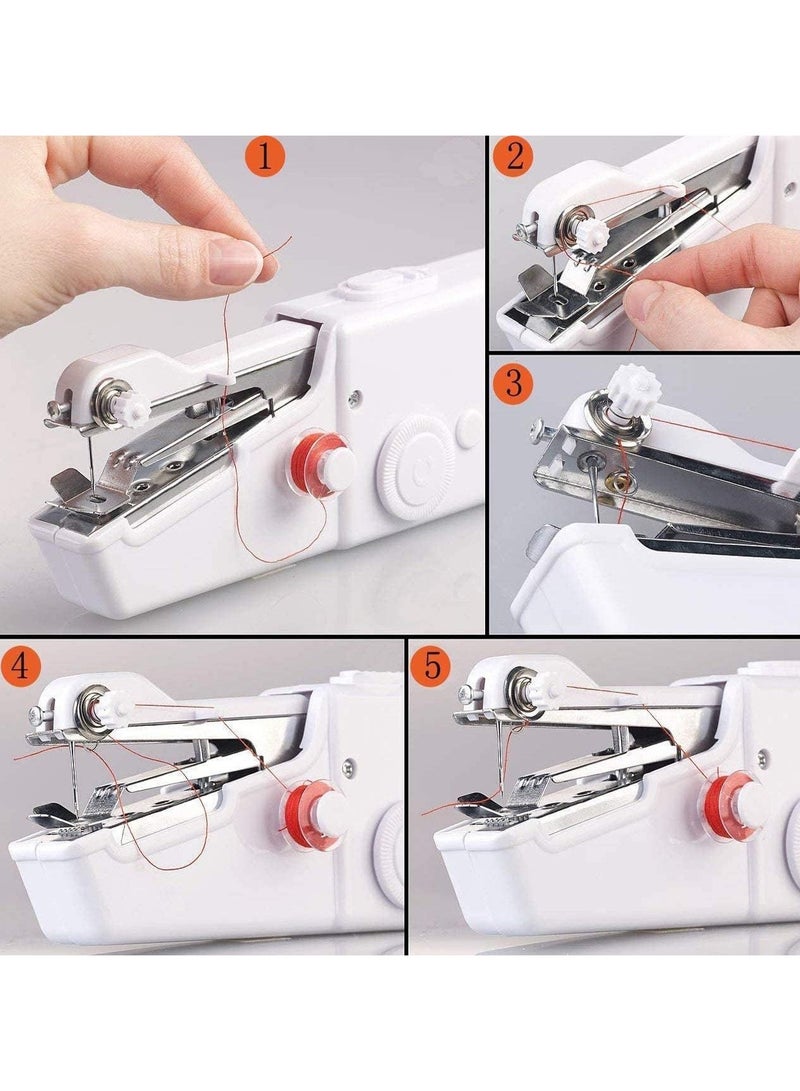 1

2

3

4

5