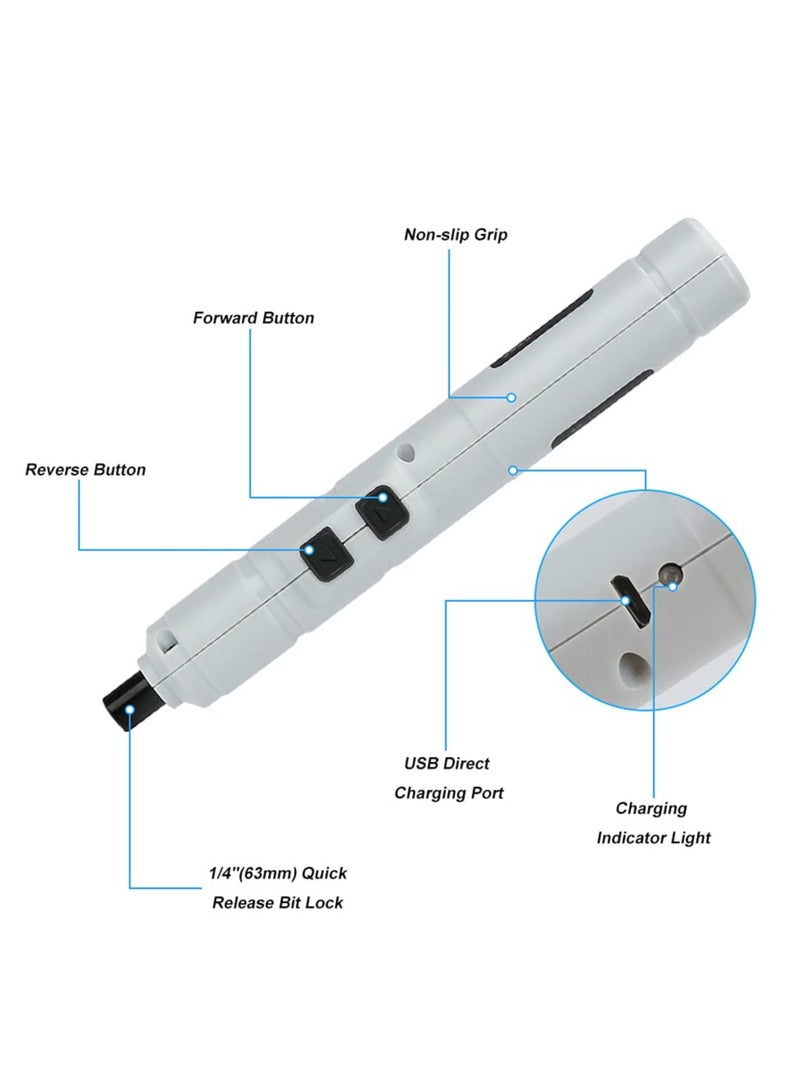 Non-slip Grip

Forward Button

Reverse Button

USB Direct Charging Port

Charging Indicator Light

1/4''(63mm) Quick Release Bit Lock