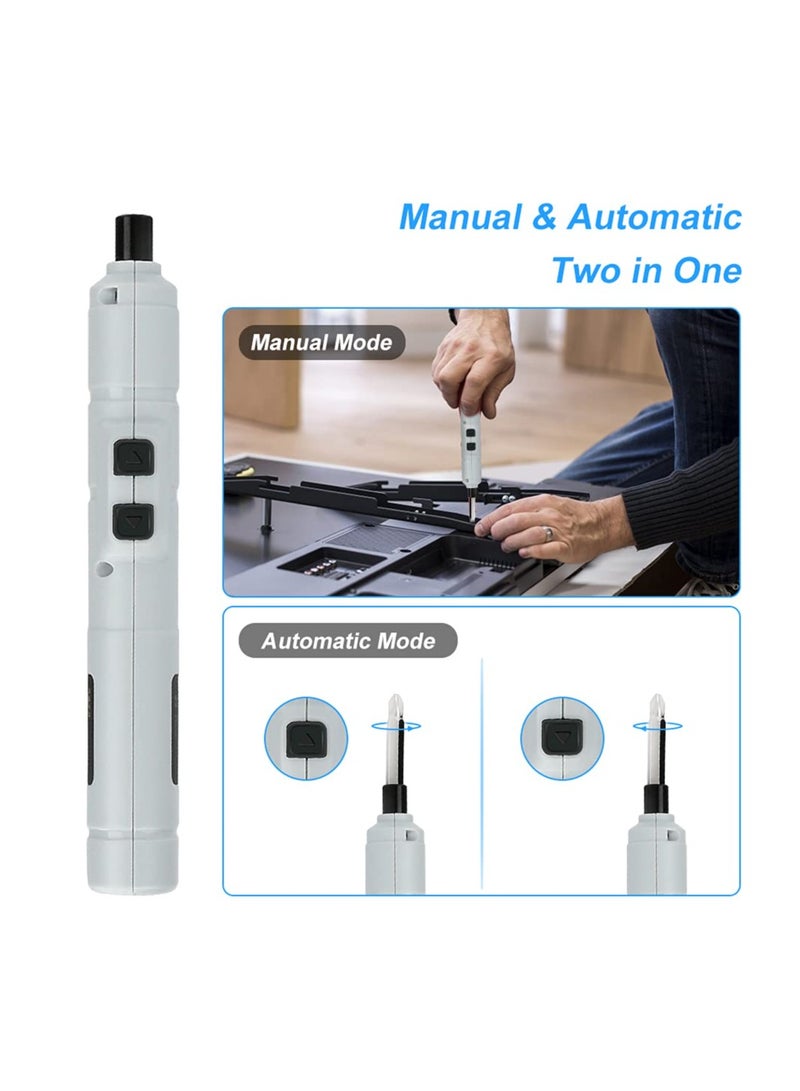 Manual & Automatic
Two in One

Manual Mode

Automatic Mode