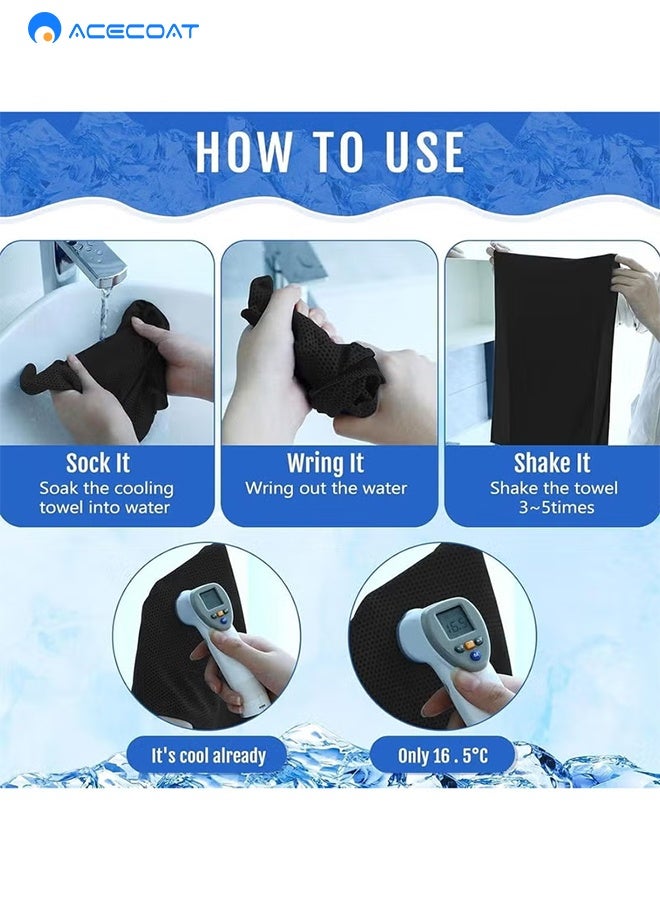 ACECOAT

HOW TO USE

Sock It
Soak the cooling towel into water

Wring It
Wring out the water

Shake It
Shake the towel 3~5times

It's cool already

Only 16 . 5°C