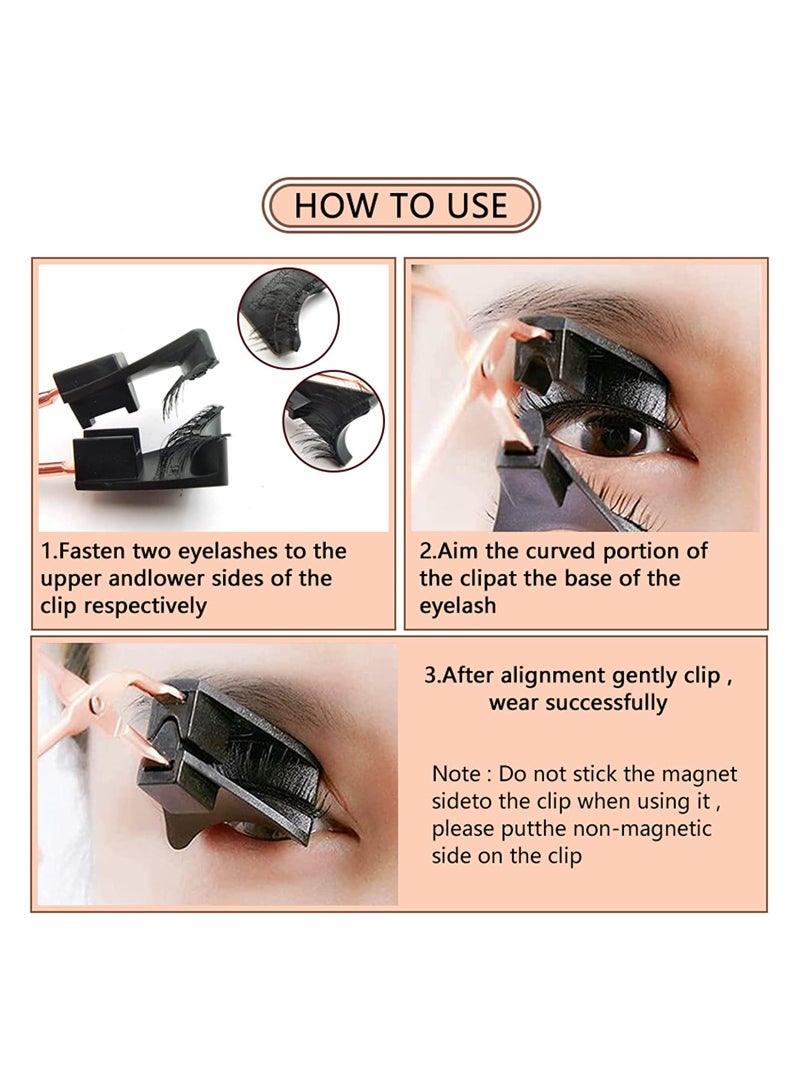 HOW TO USE

1.Fasten two eyelashes to the upper andlower sides of the clip respectively

2.Aim the curved portion of the clipat the base of the eyelash

3.After alignment gently clip , wear successfully

Note : Do not stick the magnet sideto the clip when using it , please putthe non-magnetic side on the clip