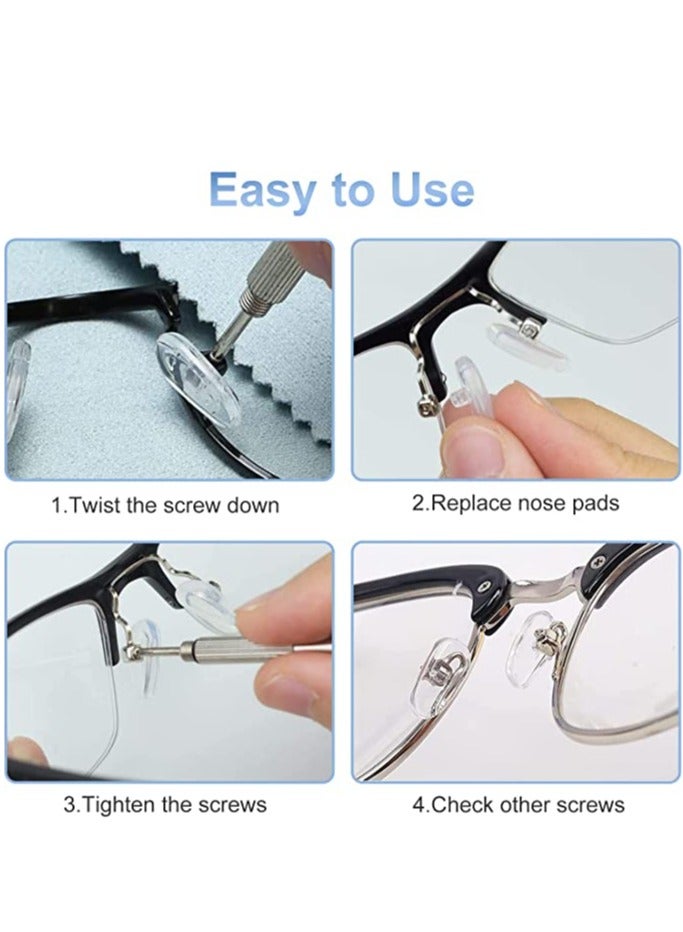 Easy to Use

1.Twist the screw down

2.Replace nose pads

3.Tighten the screws

4.Check other screws