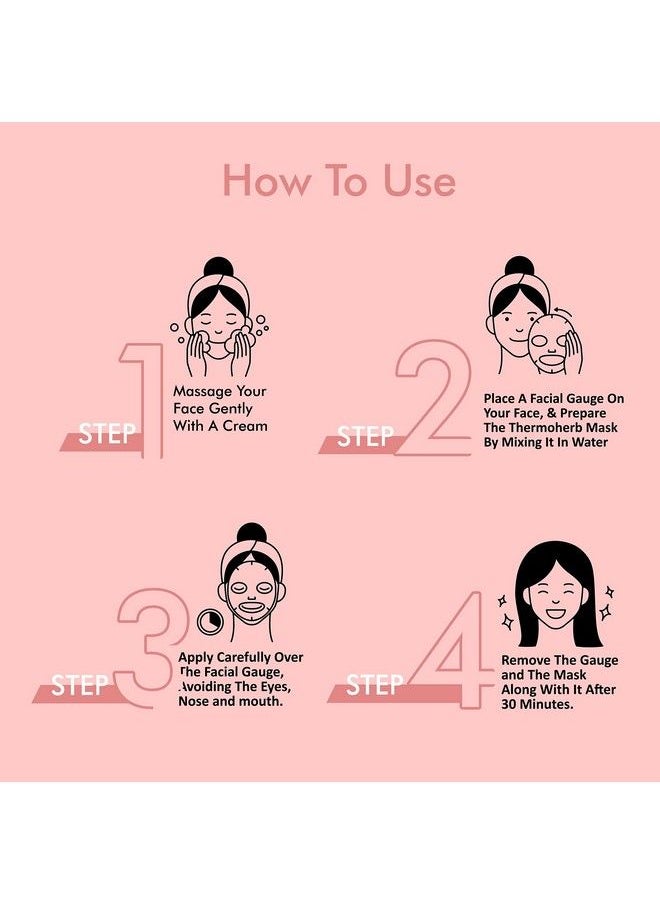 How To Use

STEP 1
Massage Your Face Gently With A Cream

STEP 2
Place A Facial Gauge On Your Face, & Prepare The Thermoherb Mask By Mixing It In Water

STEP 3
Apply Carefully Over The Facial Gauge, Avoiding The Eyes, Nose and mouth.

STEP 4
Remove The Gauge and The Mask Along With It After 30 Minutes.