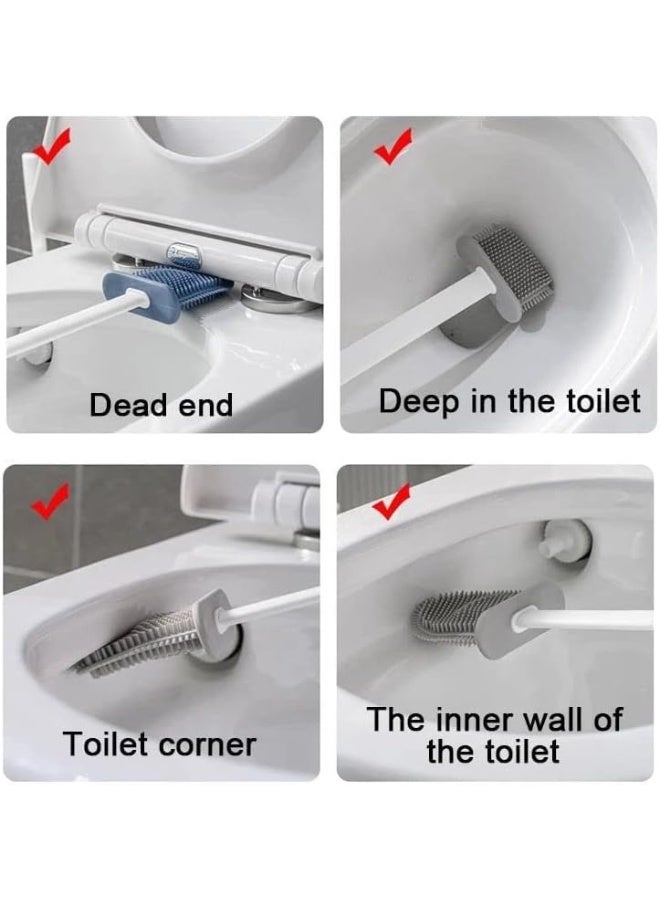 Dead end

Deep in the toilet

Toilet corner

The inner wall of the toilet