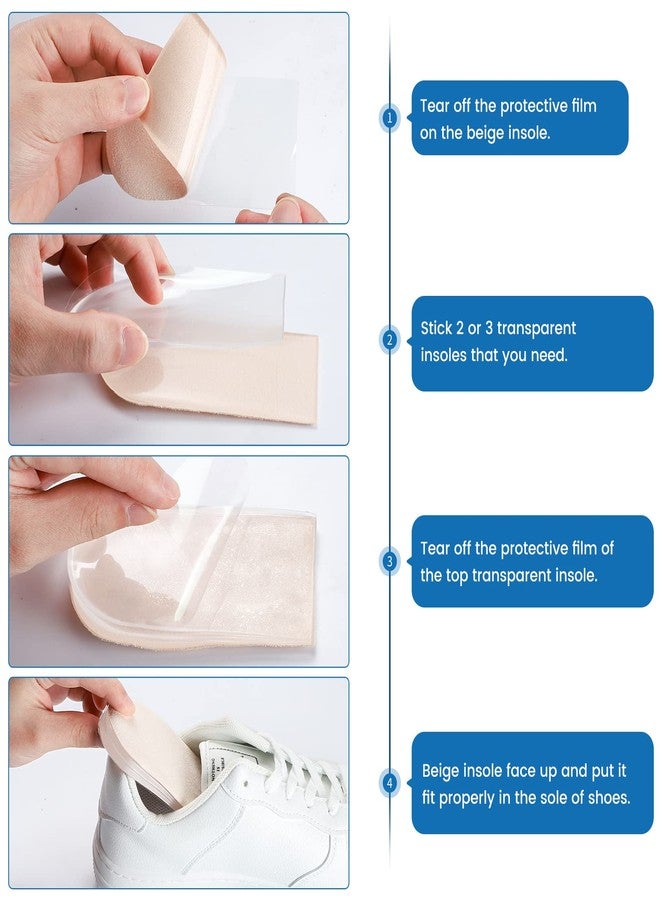 1

Tear off the protective film on the beige insole.

2

Stick 2 or 3 transparent insoles that you need.

3

Tear off the protective film of the top transparent insole.

4

Beige insole face up and put it fit properly in the sole of shoes.