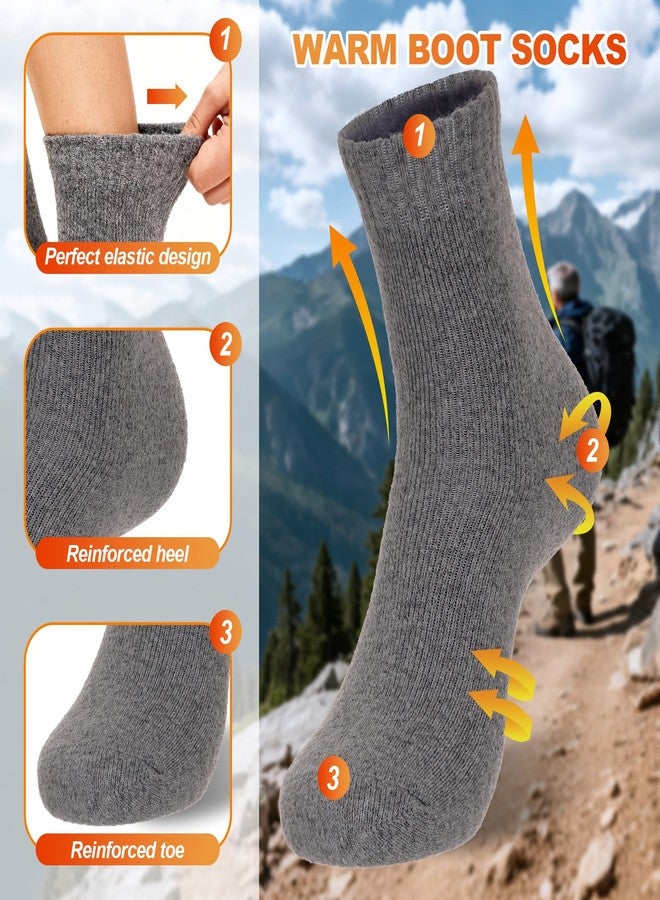 1
Perfect elastic design

2
Reinforced heel

3
Reinforced toe

WARM BOOT SOCKS

1

2

3