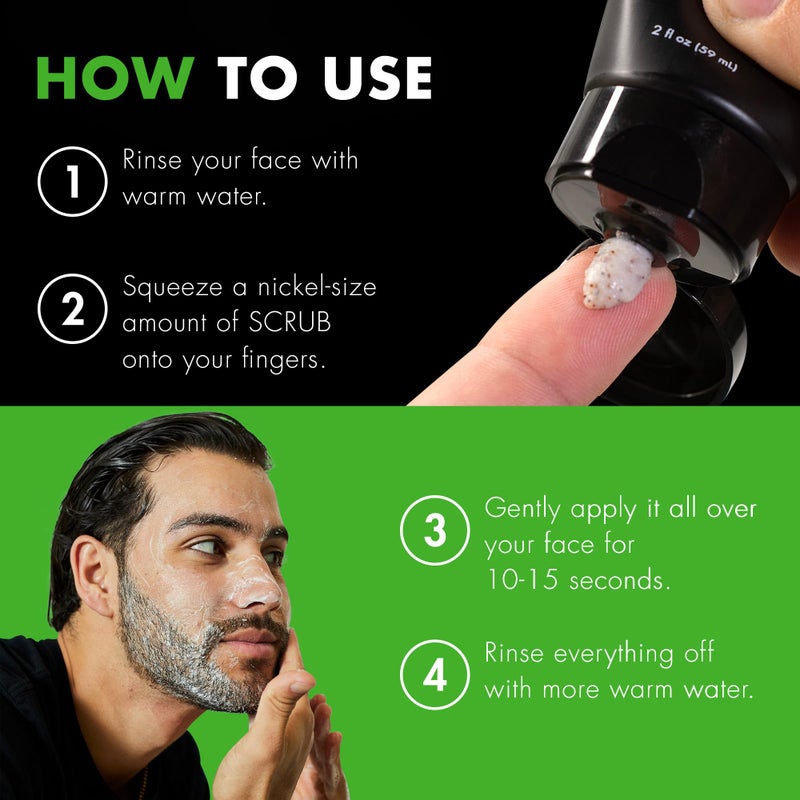 HOW TO USE

2 fl oz (59 mL)

1 Rinse your face with warm water.

2 Squeeze a nickel-size amount of SCRUB onto your fingers.

3 Gently apply it all over your face for 10-15 seconds.

4 Rinse everything off with more warm water.