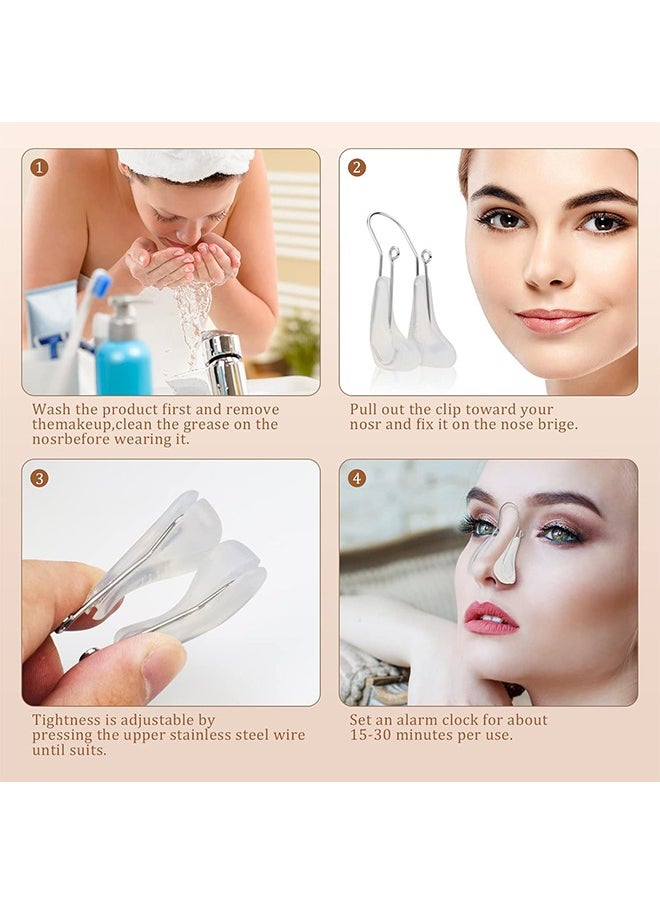 1

Wash the product first and remove themakeup,clean the grease on the nosrbefore wearing it.

2

Pull out the clip toward your nosr and fix it on the nose brige.

3

Tightness is adjustable by pressing the upper stainless steel wire until suits.

4

Set an alarm clock for about 15-30 minutes per use.