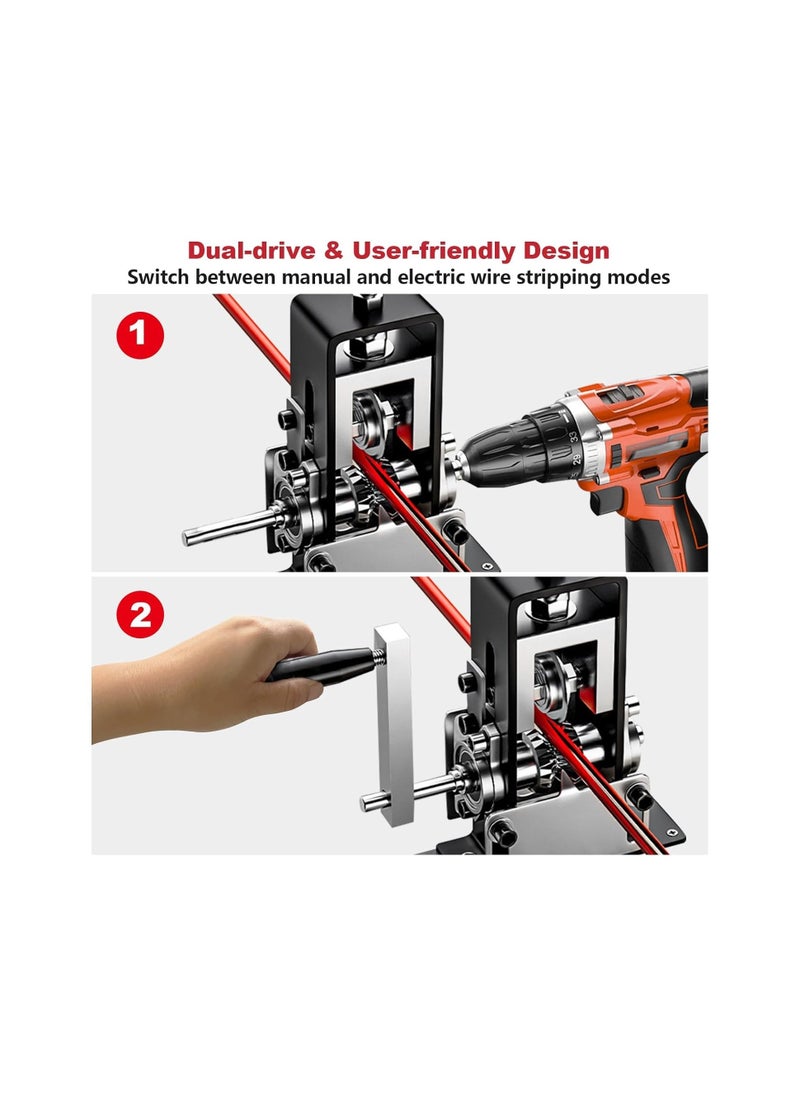 Dual-drive & User-friendly Design
Switch between manual and electric wire stripping modes

1

2