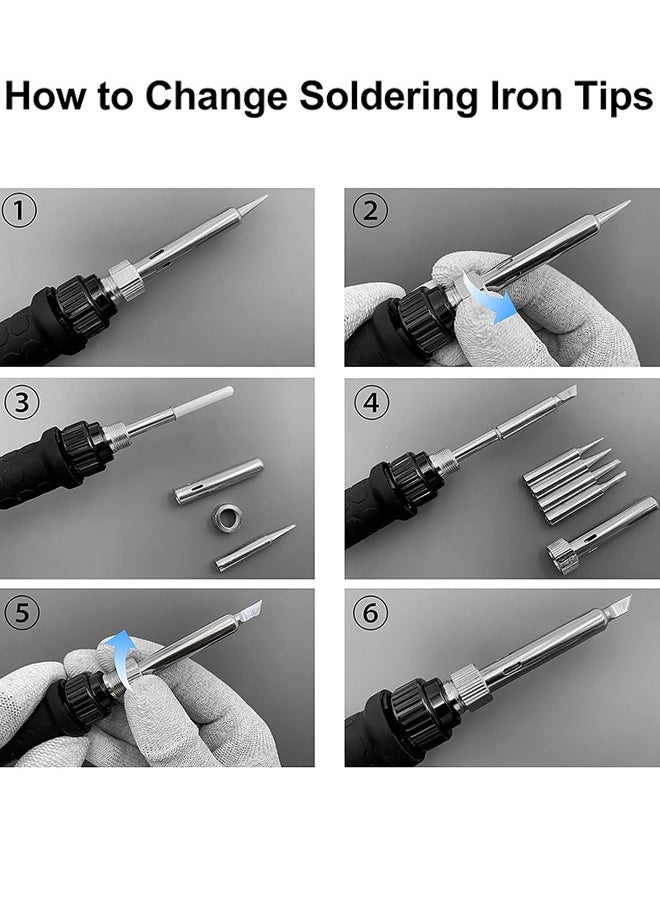 How to Change Soldering Iron Tips

1

2

3

4

5

6