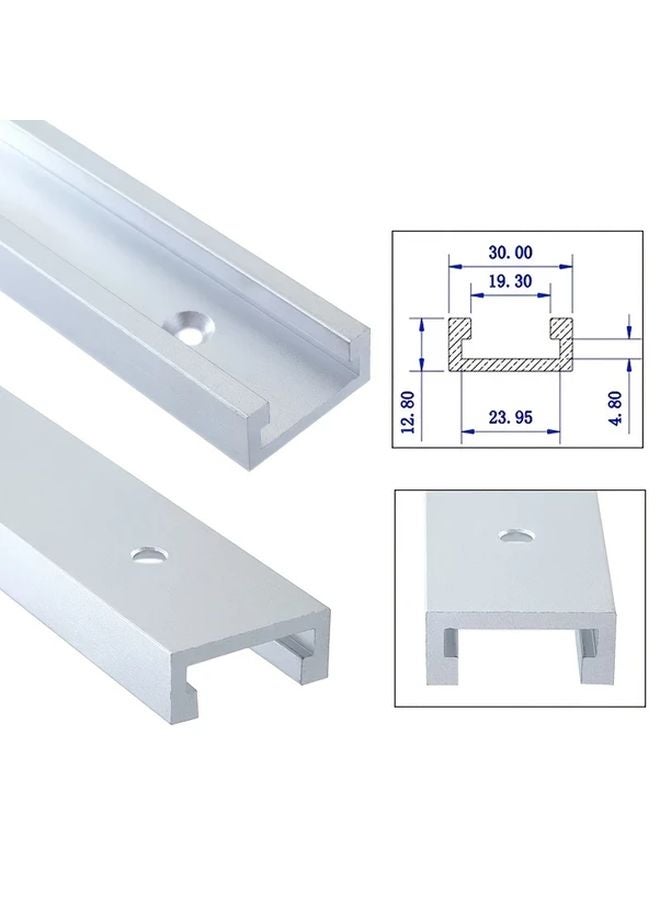 30.00
19.30
12.80
23.95
4.80