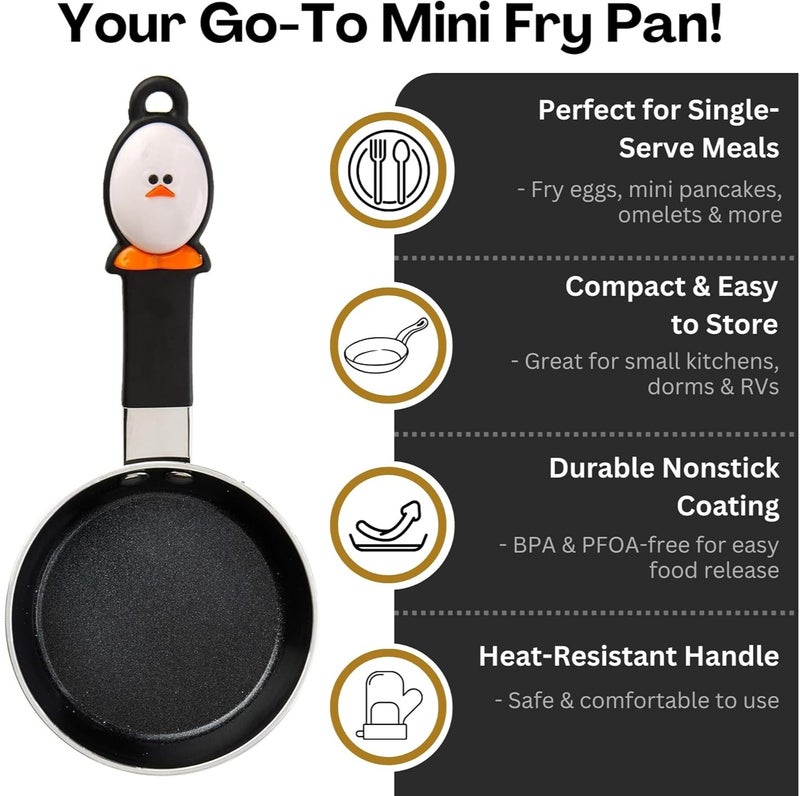 Your Go-To Mini Fry Pan!

Perfect for Single-Serve Meals

- Fry eggs, mini pancakes, omelets & more

Compact & Easy to Store

- Great for small kitchens, dorms & RVs

Durable Nonstick Coating

- BPA & PFOA-free for easy food release

Heat-Resistant Handle

- Safe & comfortable to use