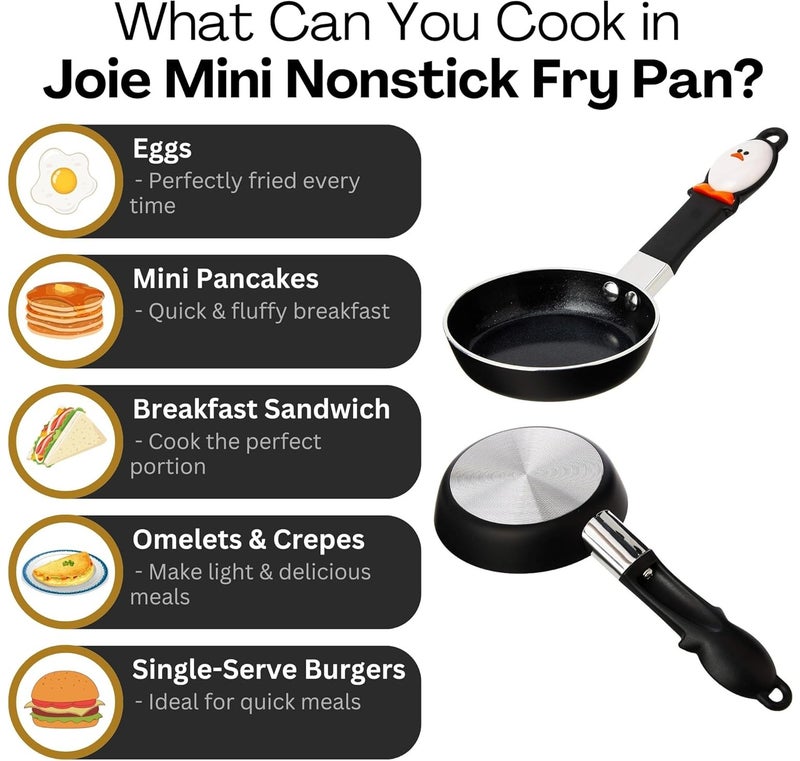 What Can You Cook in
Joie Mini Nonstick Fry Pan?

Eggs
- Perfectly fried every time

Mini Pancakes
- Quick & fluffy breakfast

Breakfast Sandwich
- Cook the perfect portion

Omelets & Crepes
- Make light & delicious meals

Single-Serve Burgers
- Ideal for quick meals