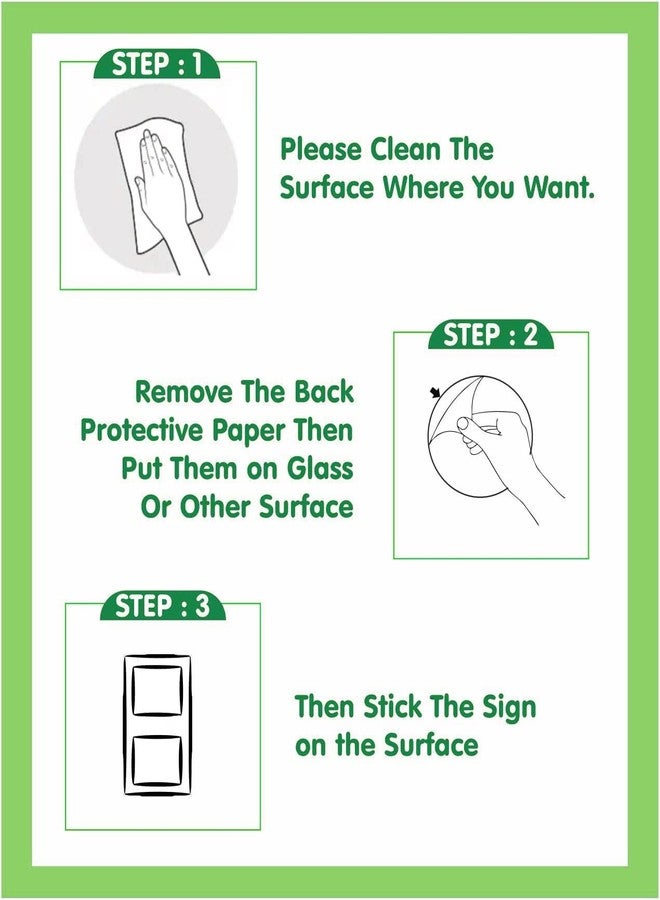 STEP : 1

Please Clean The Surface Where You Want.

STEP : 2

Remove The Back Protective Paper Then Put Them on Glass Or Other Surface

STEP : 3

Then Stick The Sign on the Surface