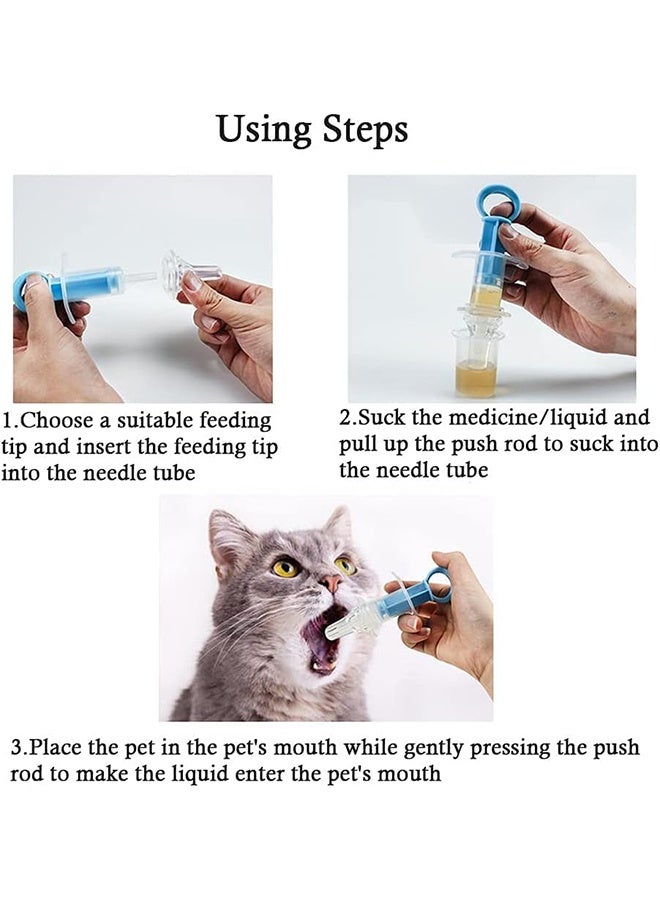 Using Steps

1.Choose a suitable feeding tip and insert the feeding tip into the needle tube

2.Suck the medicine/liquid and pull up the push rod to suck into the needle tube

3.Place the pet in the pet's mouth while gently pressing the push rod to make the liquid enter the pet's mouth