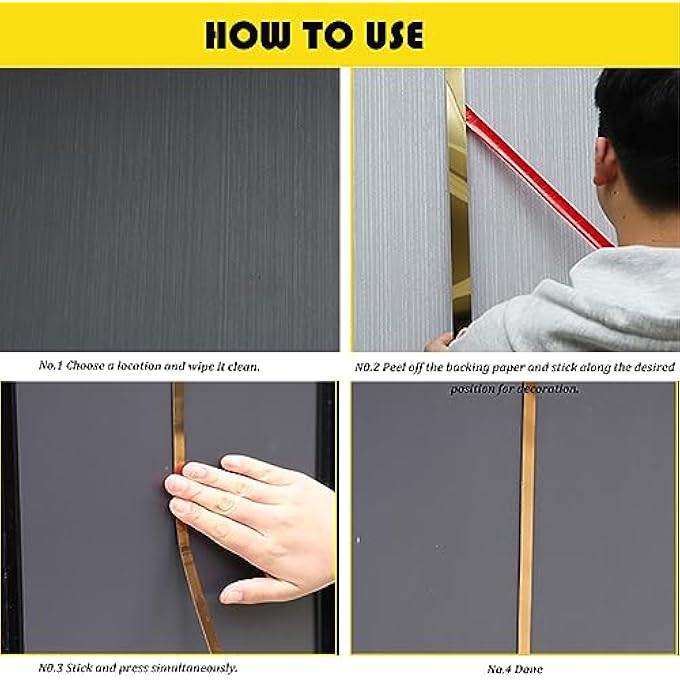 HOW TO USE

No.1 Choose a location and wipe it clean.

N0.2 Peel off the backing paper and stick along the desired position for decoration.

N0.3 Stick and press simultaneously.

No.4 Done