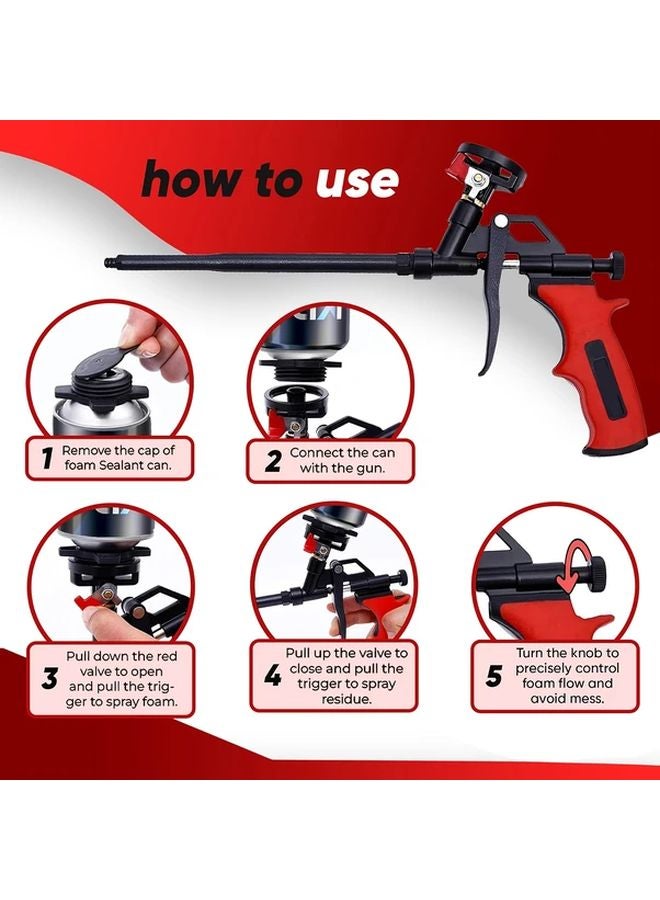 how to use

1 Remove the cap of foam Sealant can.

2 Connect the can with the gun.

3 Pull down the red valve to open and pull the trigger to spray foam.

4 Pull up the valve to close and pull the trigger to spray residue.

5 Turn the knob to precisely control foam flow and avoid mess.