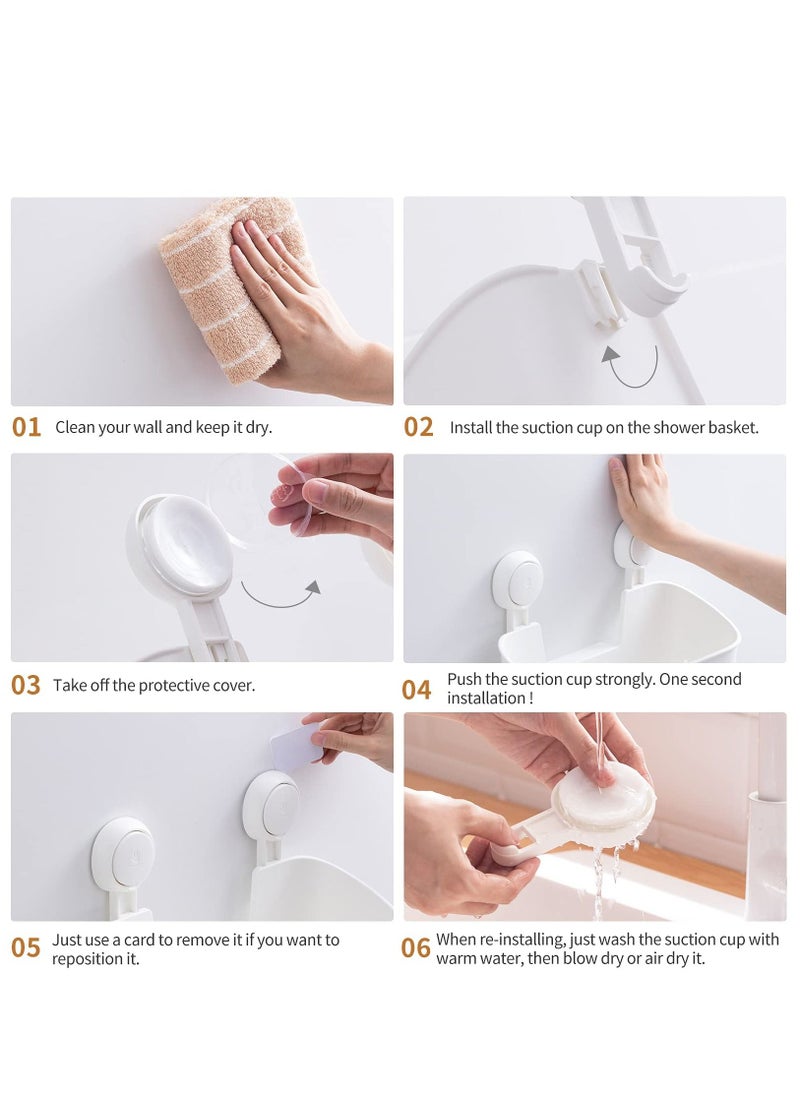 01 Clean your wall and keep it dry.

02 Install the suction cup on the shower basket.

03 Take off the protective cover.

04 Push the suction cup strongly. One second installation !

05 Just use a card to remove it if you want to reposition it.

06 When re-installing, just wash the suction cup with warm water, then blow dry or air dry it.