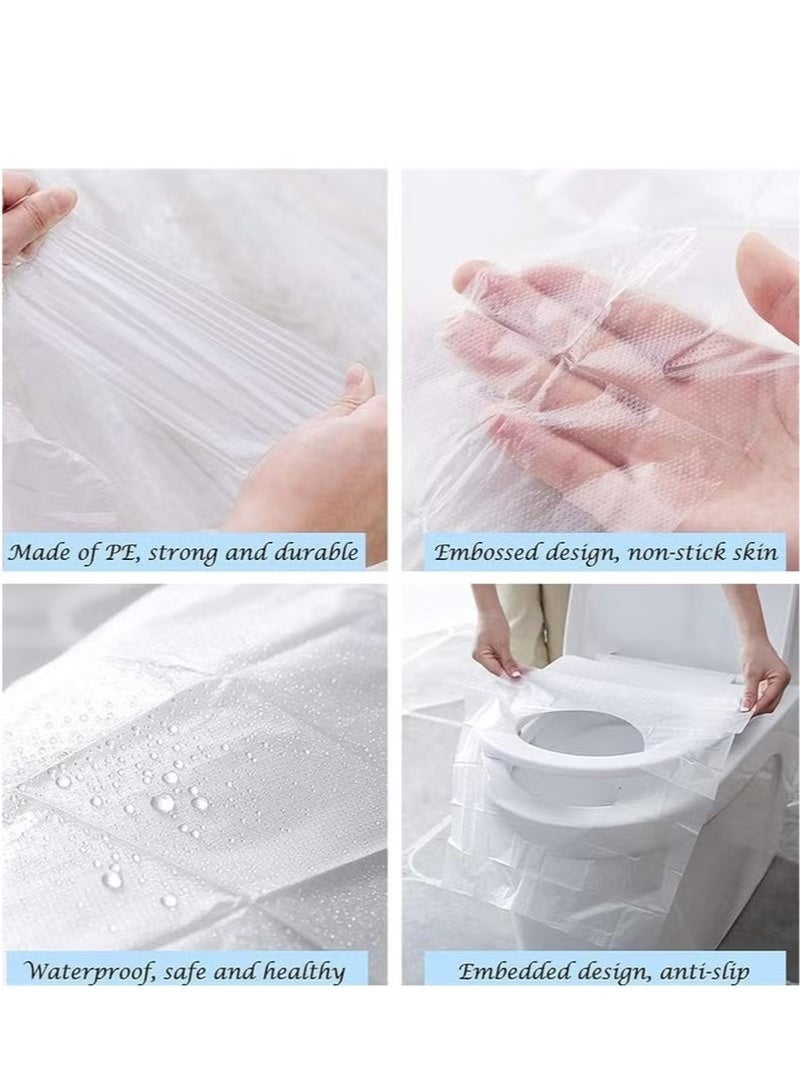 Made of PE, strong and durable

Embossed design, non-stick skin

Waterproof, safe and healthy

Embedded design, anti-slip